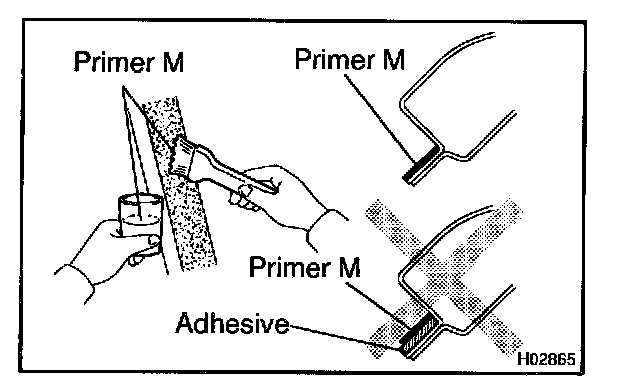 Primer M

Primer M

Primer M

Adhesive

H02865