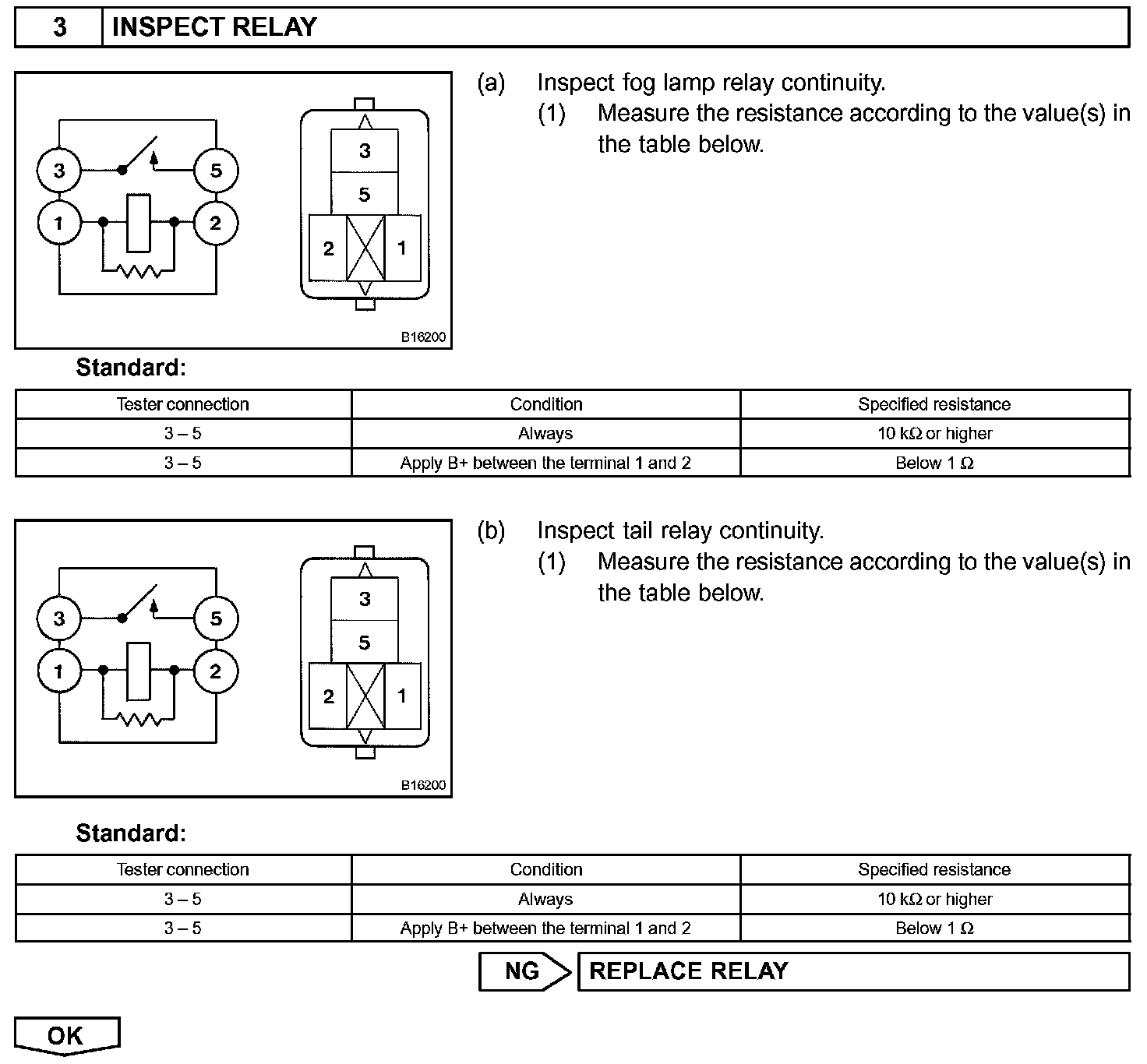 3 INSPECT RELAY

3
5
1
2
3
5
2
1
B16200

(a) Inspect fog lamp relay continuity.
(1) Measure the resistance according to the value(s) in the table below.

Standard:

| Tester connection | Condition | Specified resistance |
|---|---|---|
| 3 – 5 | Always | 10 kΩ or higher |
| 3 – 5 | Apply B+ between the terminal 1 and 2 | Below 1 Ω |

3
5
1
2
3
5
2
1
B16200

(b) Inspect tail relay continuity.
(1) Measure the resistance according to the value(s) in the table below.

Standard:

| Tester connection | Condition | Specified resistance |
|---|---|---|
| 3 – 5 | Always | 10 kΩ or higher |
| 3 – 5 | Apply B+ between the terminal 1 and 2 | Below 1 Ω |

NG REPLACE RELAY

OK