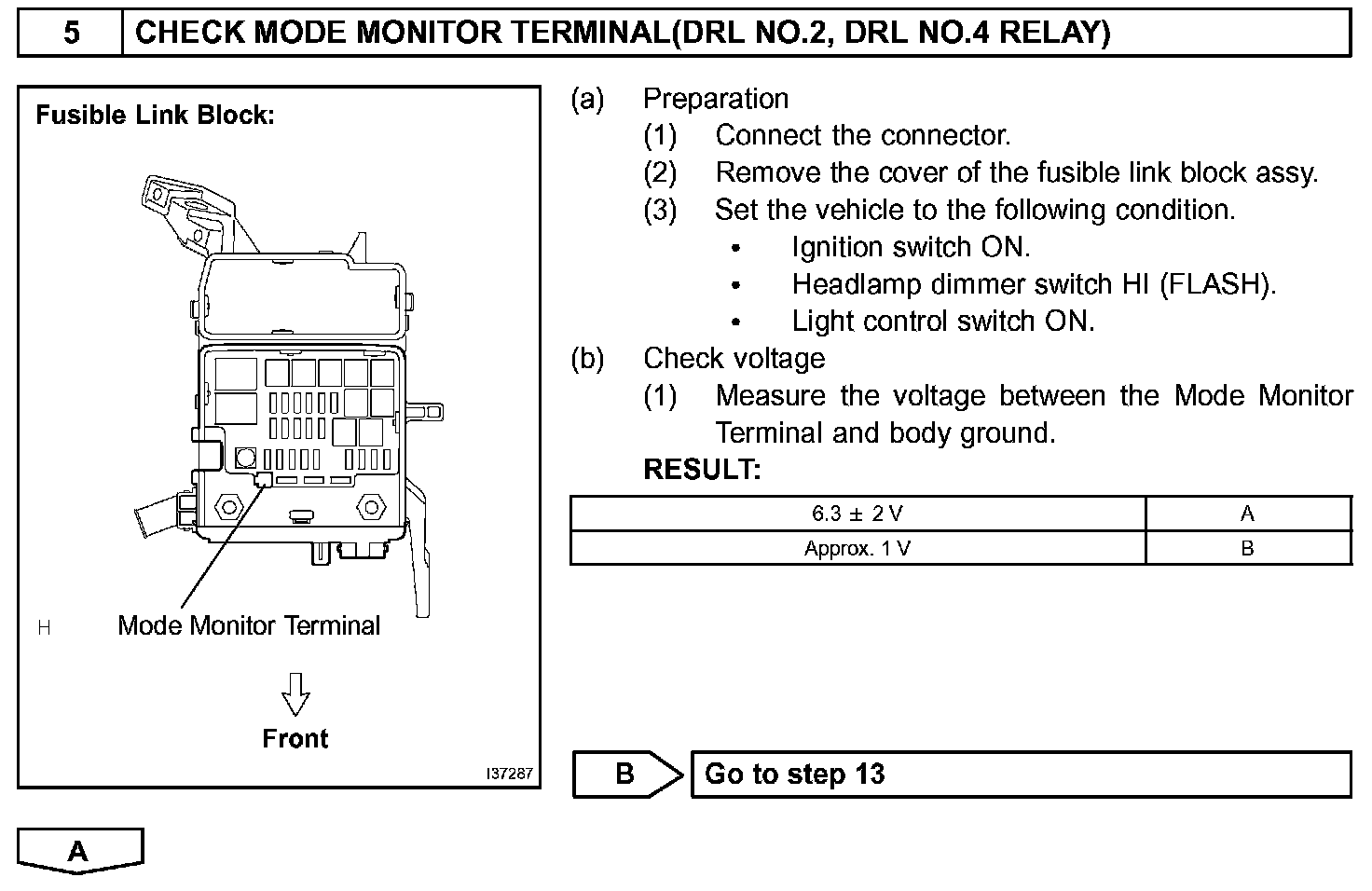 5 CHECK MODE MONITOR TERMINAL(DRL NO.2, DRL NO.4 RELAY)

Fusible Link Block:

H Mode Monitor Terminal

Front

I37287

(a) Preparation
(1) Connect the connector.
(2) Remove the cover of the fusible link block assy.
(3) Set the vehicle to the following condition.
• Ignition switch ON.
• Headlamp dimmer switch HI (FLASH).
• Light control switch ON.
(b) Check voltage
(1) Measure the voltage between the Mode Monitor Terminal and body ground.
RESULT:

| $6.3 \pm 2$ V | A |
|---|---|
| Approx. 1 V | B |

B Go to step 13

A