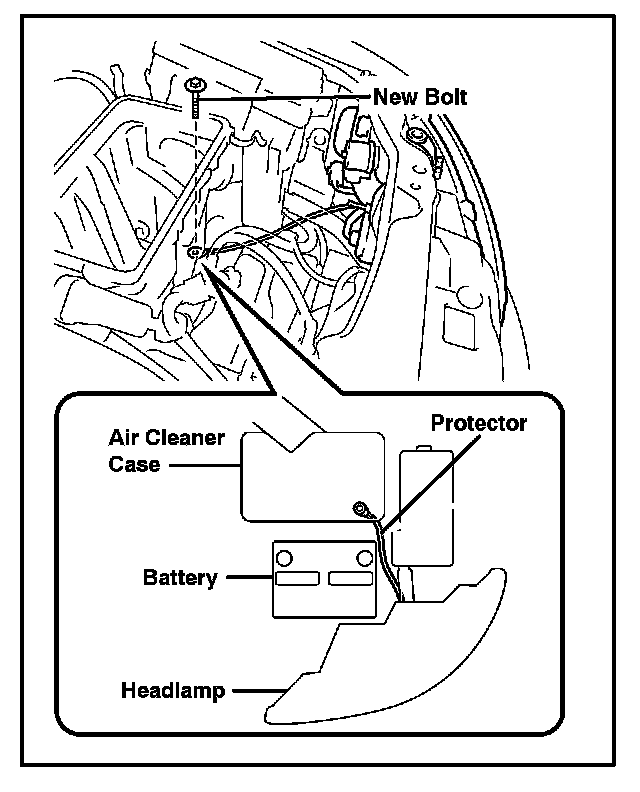 New Bolt

Air Cleaner Case

Protector

Battery

Headlamp