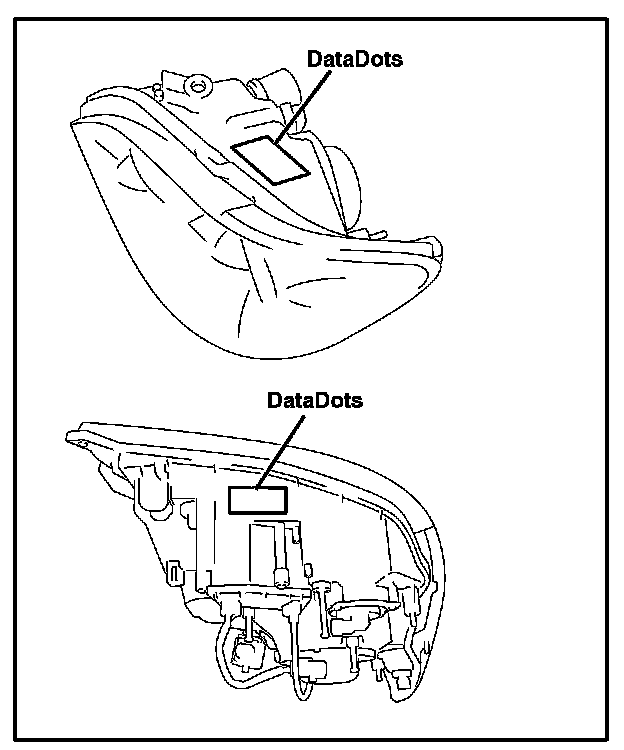 DataDots

DataDots