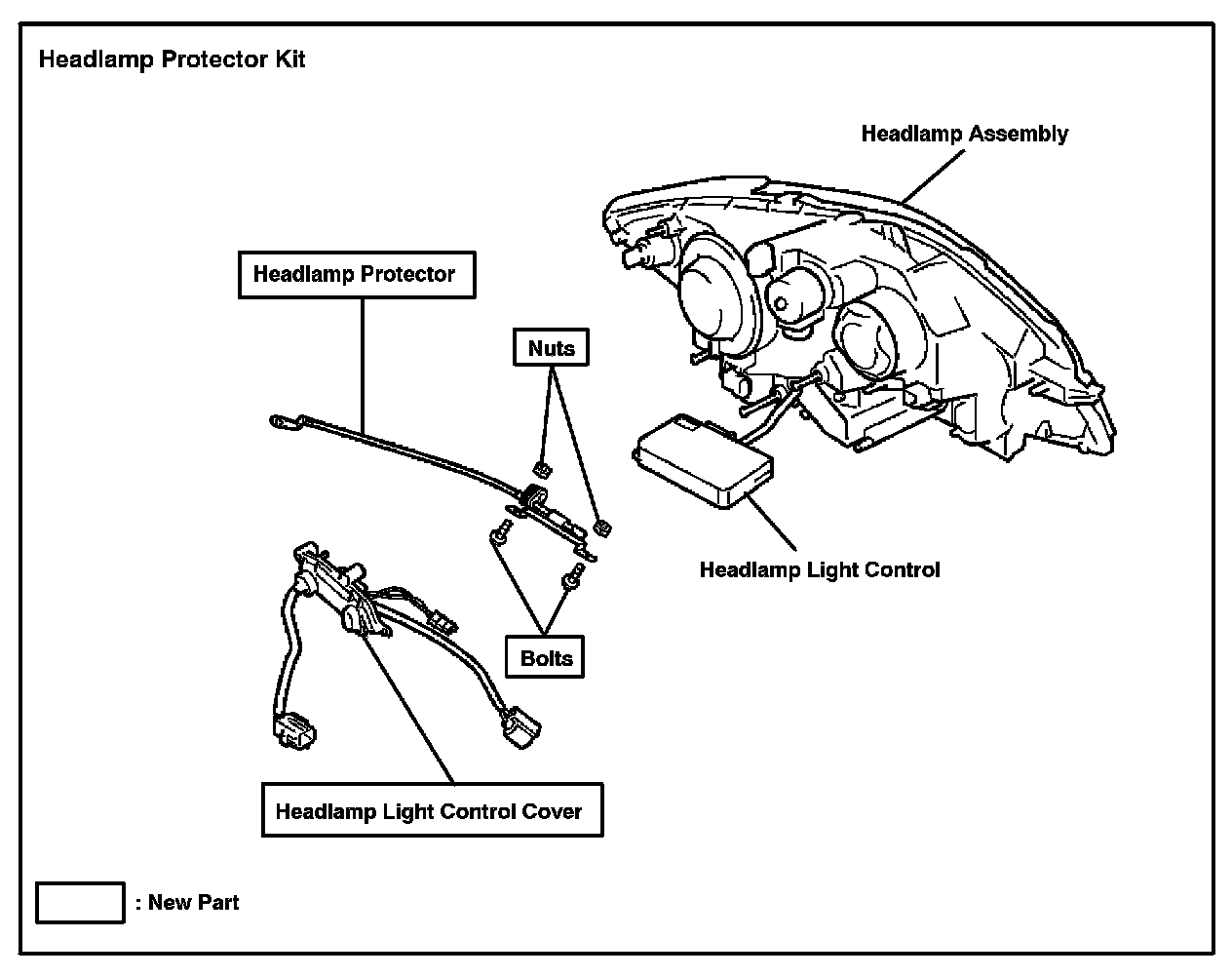 Headlamp Protector Kit

Headlamp Assembly

Headlamp Protector

Nuts

Headlamp Light Control

Bolts

Headlamp Light Control Cover

: New Part