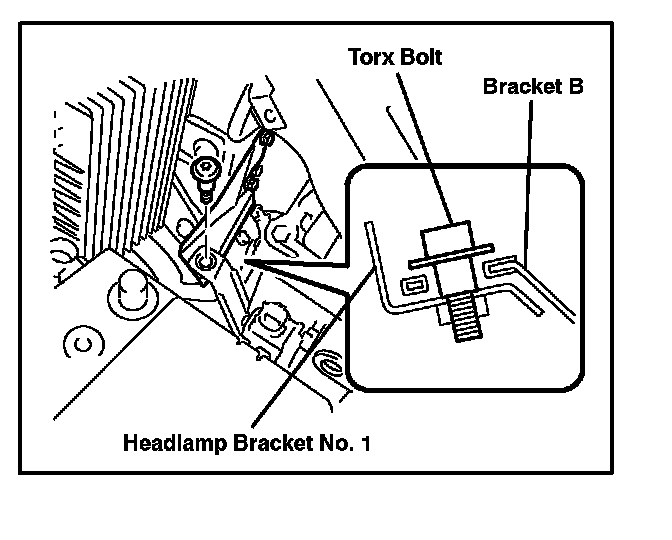 Torx Bolt

Bracket B

Headlamp Bracket No. 1