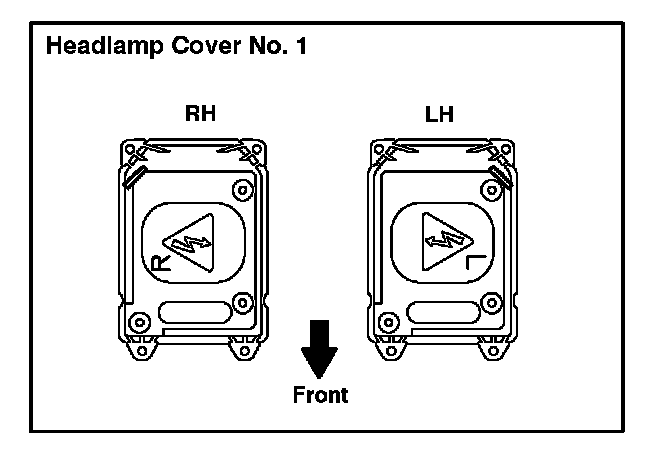 Headlamp Cover No. 1

RH

LH

R

L

Front