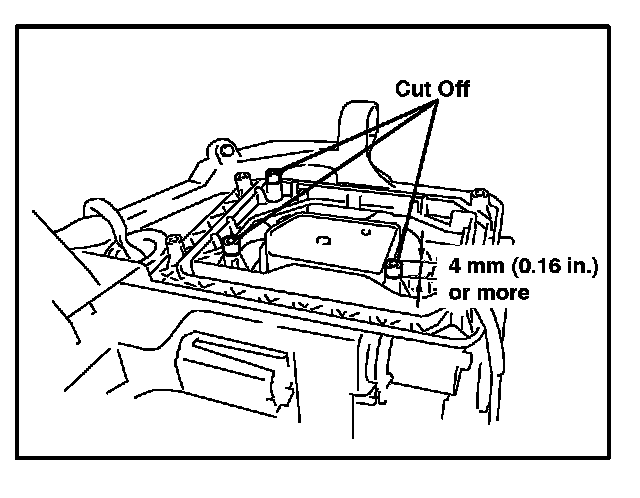 Cut Off

4 mm (0.16 in.) or more