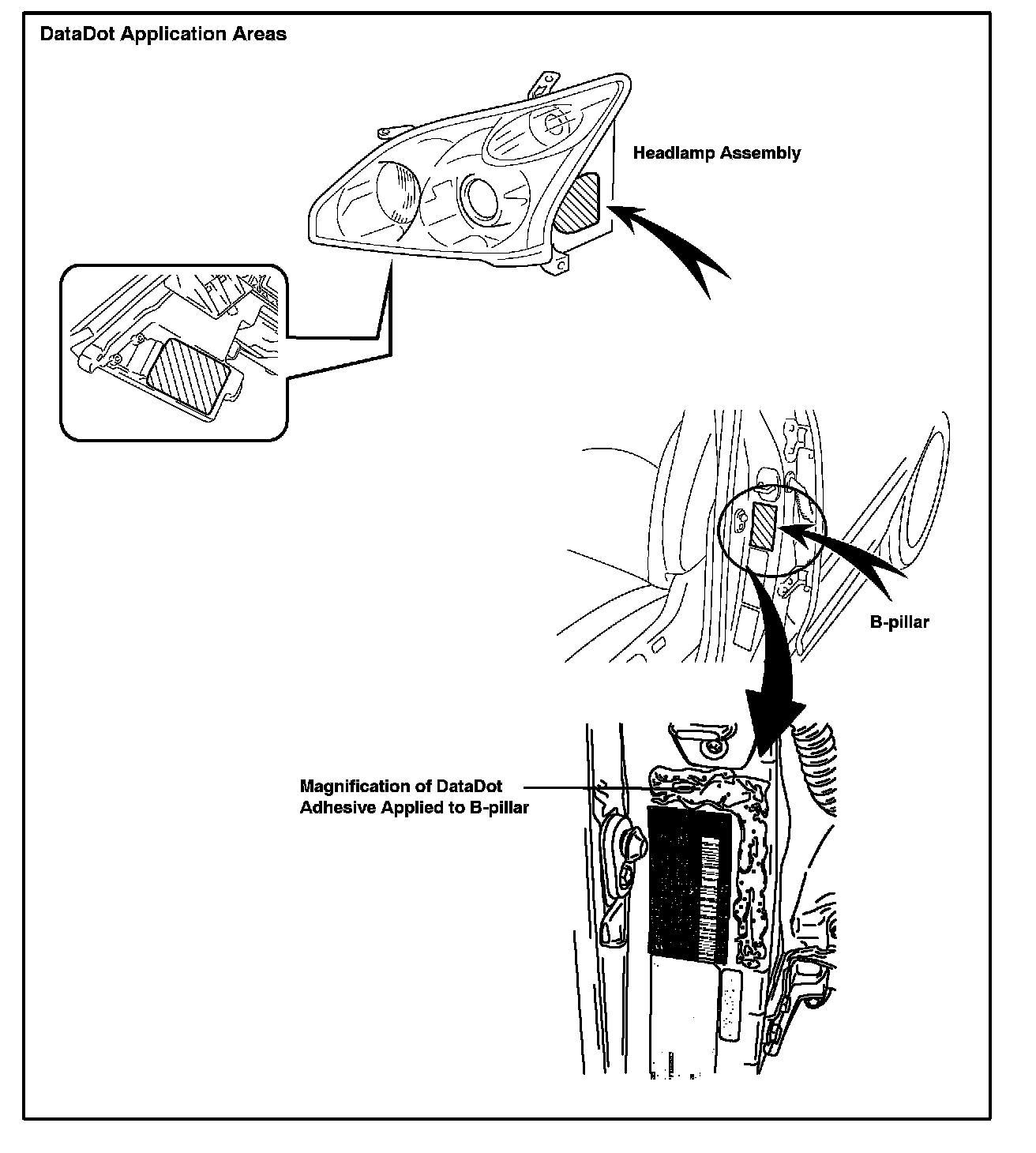 DataDot Application Areas

Headlamp Assembly

B-pillar

Magnification of DataDot Adhesive Applied to B-pillar