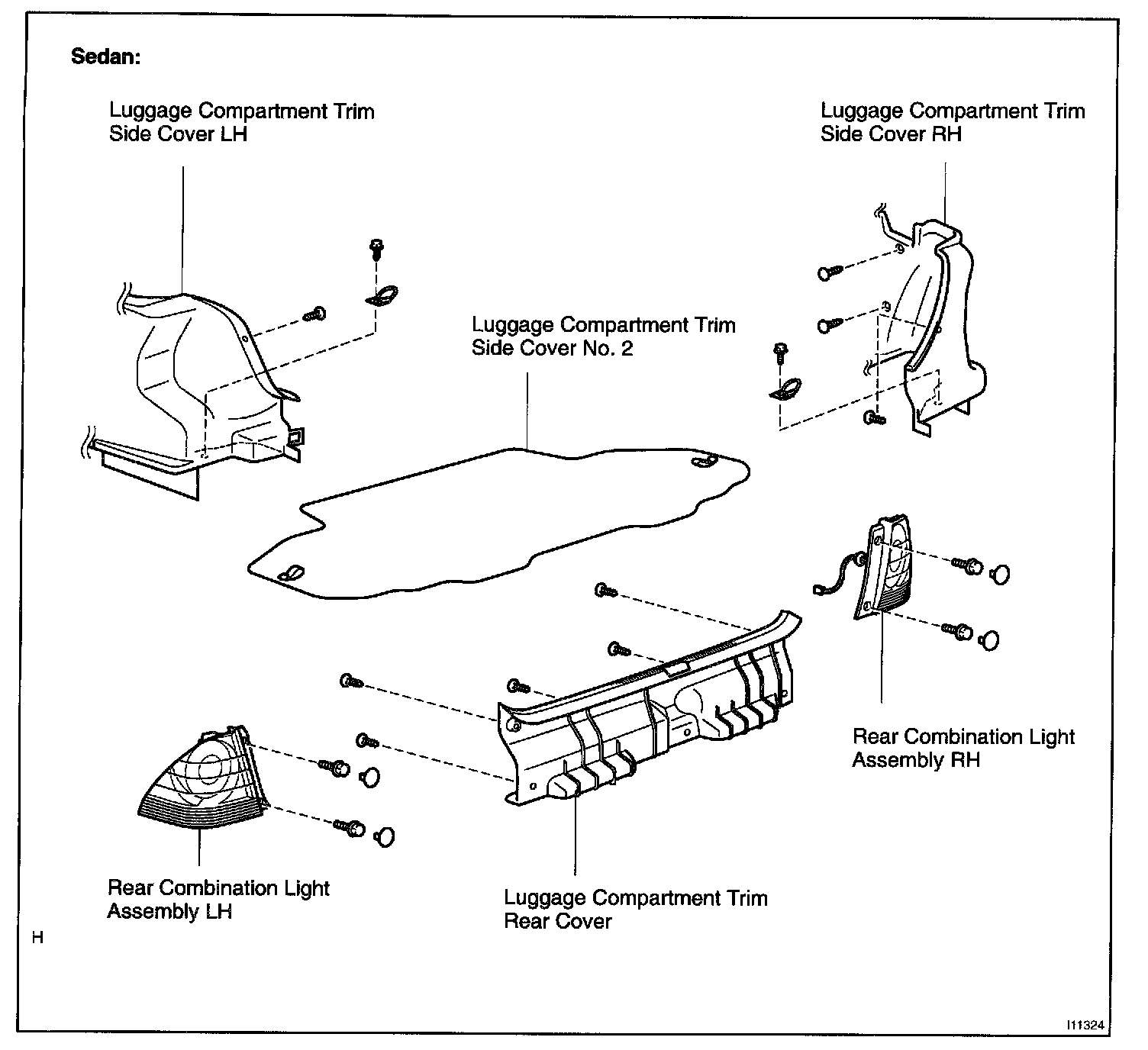 Sedan:

Luggage Compartment Trim Side Cover LH

Luggage Compartment Trim Side Cover RH

Luggage Compartment Trim Side Cover No. 2

Rear Combination Light Assembly RH

Rear Combination Light Assembly LH

Luggage Compartment Trim Rear Cover

H

I11324