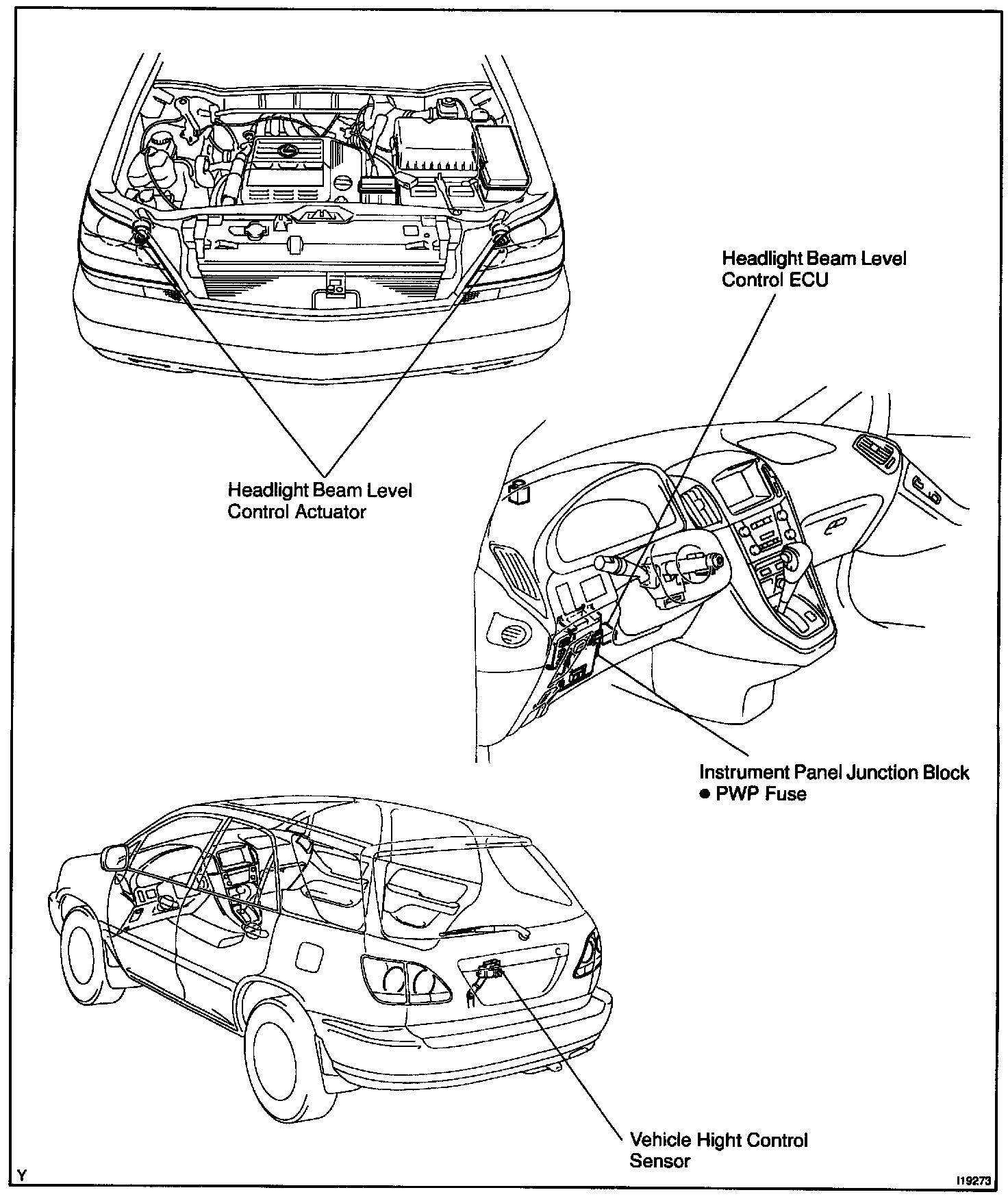 Headlight Beam Level Control ECU

Headlight Beam Level Control Actuator

Instrument Panel Junction Block
● PWP Fuse

Vehicle Hight Control Sensor

Y

I19273