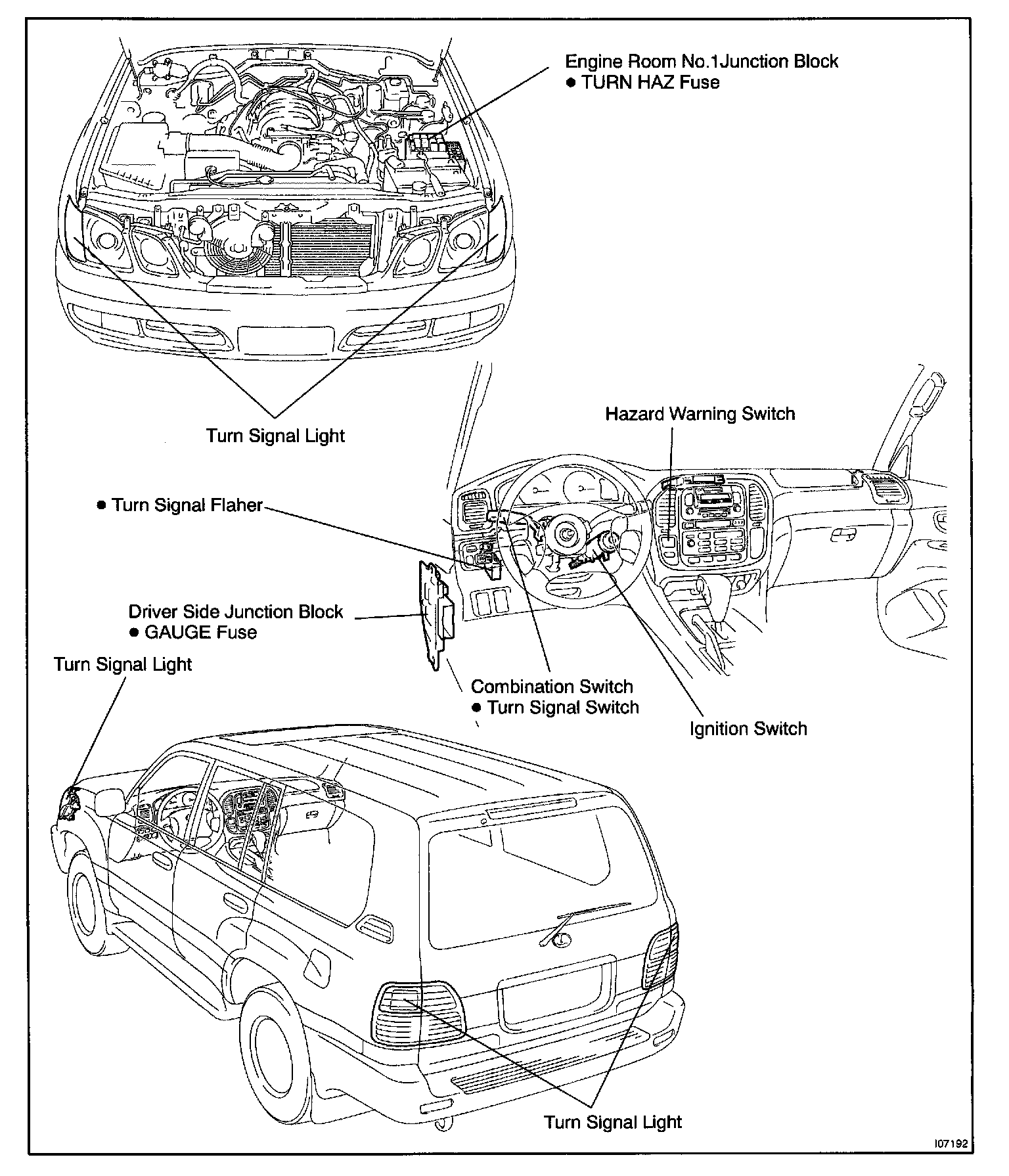 Engine Room No.1Junction Block
● TURN HAZ Fuse

Turn Signal Light

Hazard Warning Switch

● Turn Signal Flaher

Driver Side Junction Block
● GAUGE Fuse

Turn Signal Light

Combination Switch
● Turn Signal Switch

Ignition Switch

Turn Signal Light

I07192