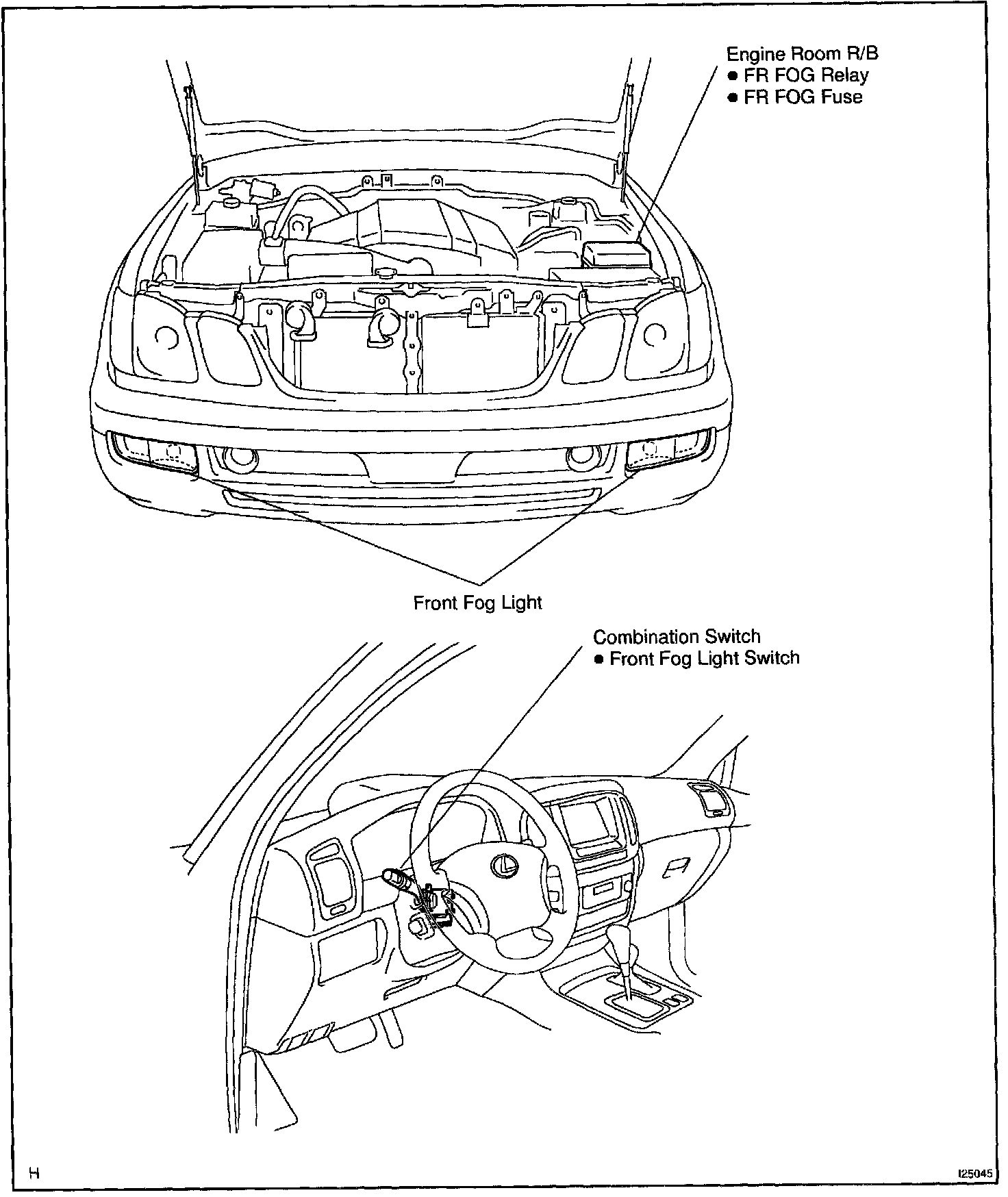 Engine Room R/B
● FR FOG Relay
● FR FOG Fuse

Front Fog Light

Combination Switch
● Front Fog Light Switch

H

I25045