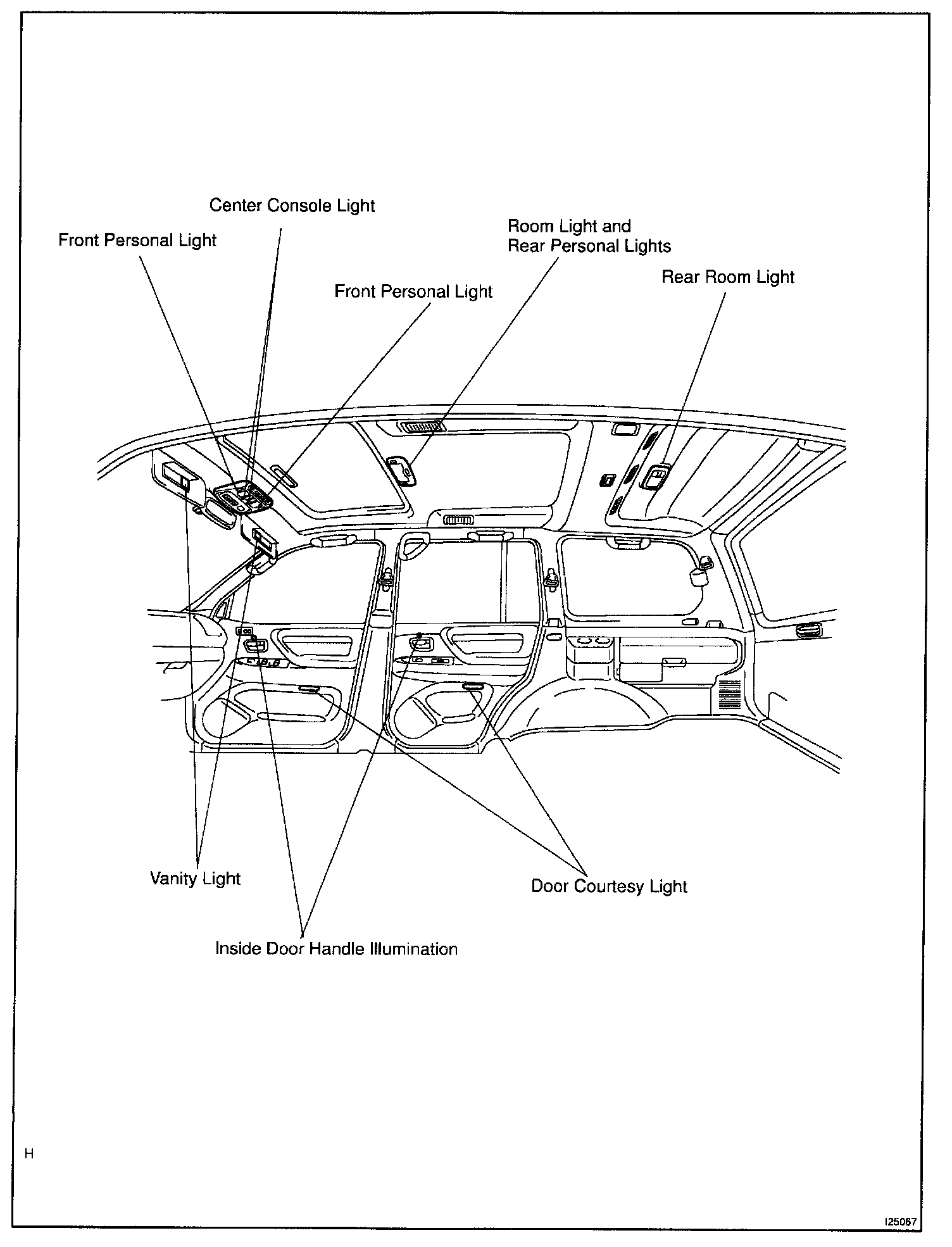 Center Console Light

Front Personal Light

Room Light and
Rear Personal Lights

Front Personal Light

Rear Room Light

Vanity Light

Door Courtesy Light

Inside Door Handle Illumination

H

I25067