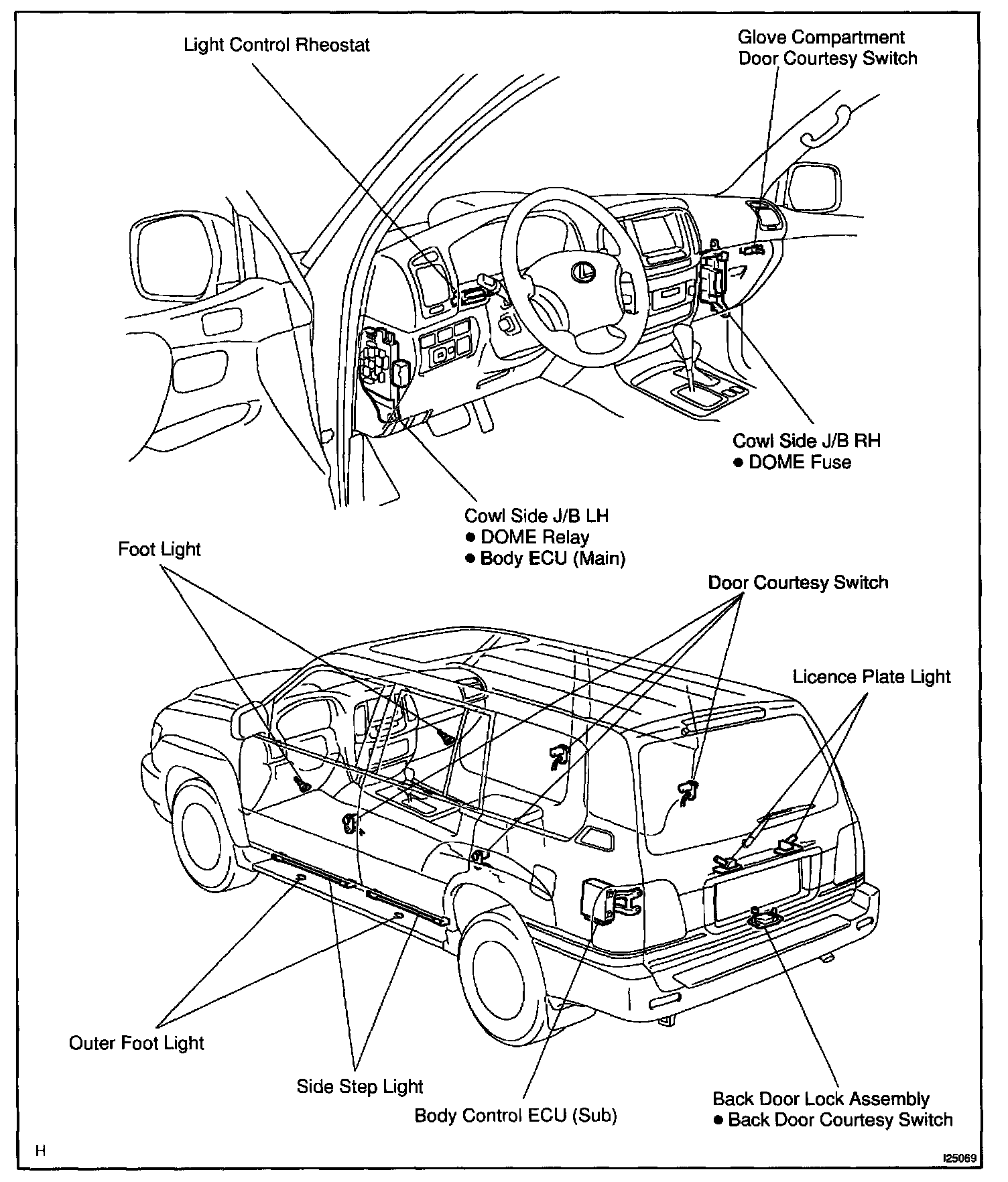 Light Control Rheostat

Glove Compartment
Door Courtesy Switch

Cowl Side J/B RH
● DOME Fuse

Cowl Side J/B LH
● DOME Relay
● Body ECU (Main)

Foot Light

Door Courtesy Switch

Licence Plate Light

Outer Foot Light

Side Step Light

Body Control ECU (Sub)

Back Door Lock Assembly
● Back Door Courtesy Switch

H

I25069