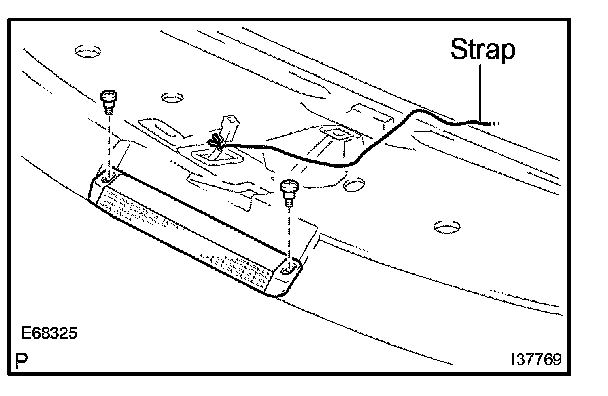 Strap

E68325

P

I37769