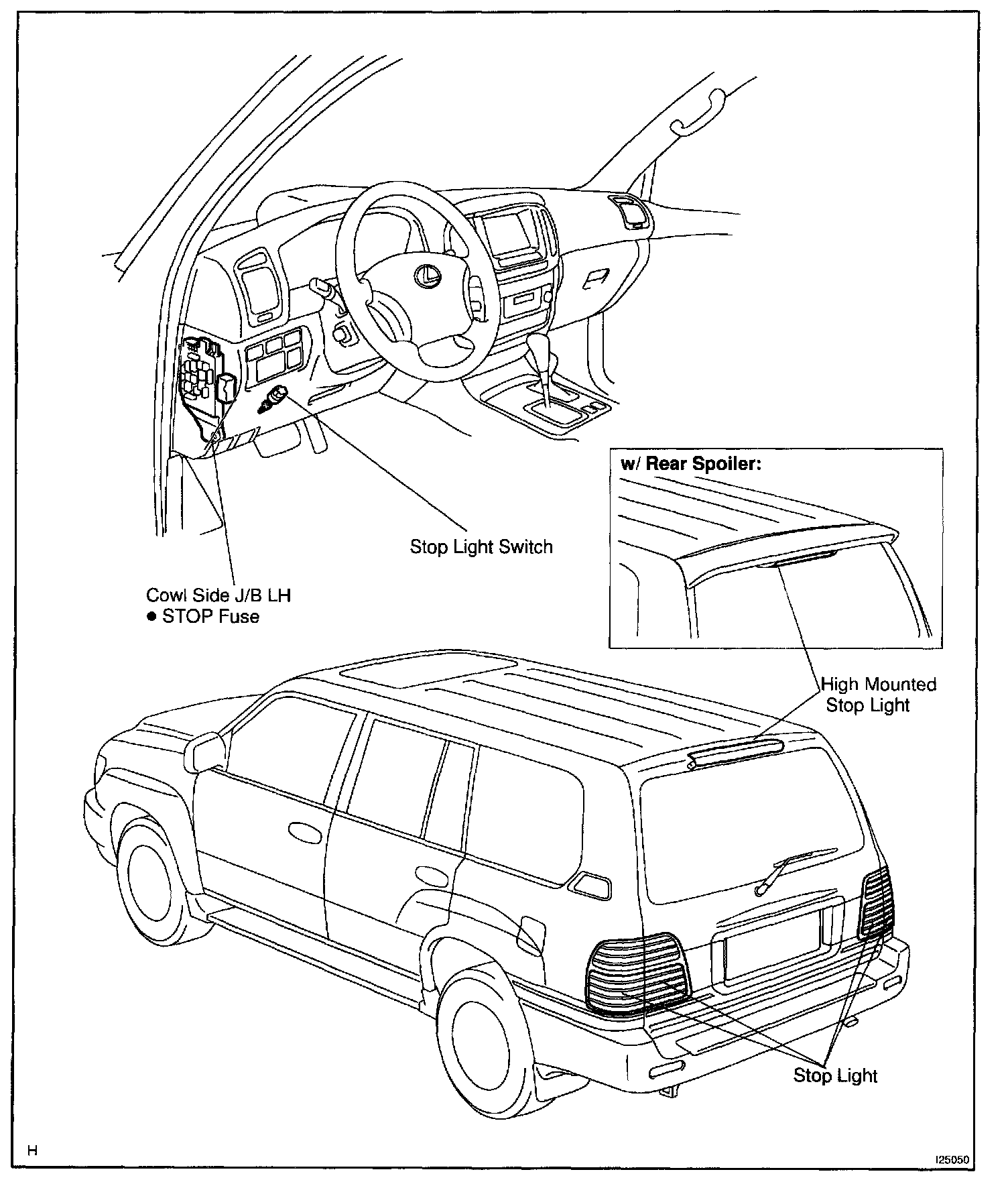 w/ Rear Spoiler:

Stop Light Switch

Cowl Side J/B LH
● STOP Fuse

High Mounted
Stop Light

Stop Light

H

I25050