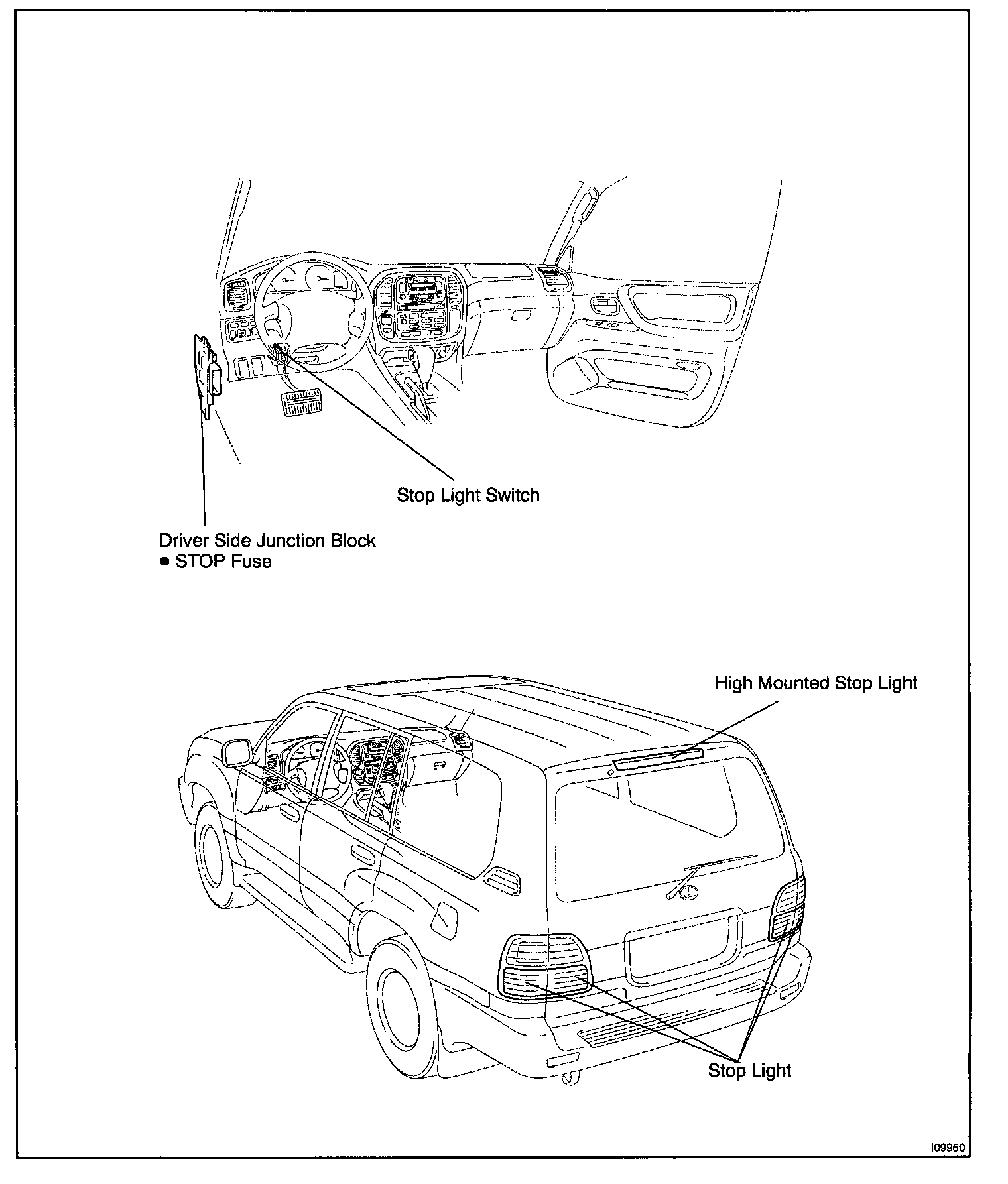 Stop Light Switch

Driver Side Junction Block
● STOP Fuse

High Mounted Stop Light

Stop Light

I09960