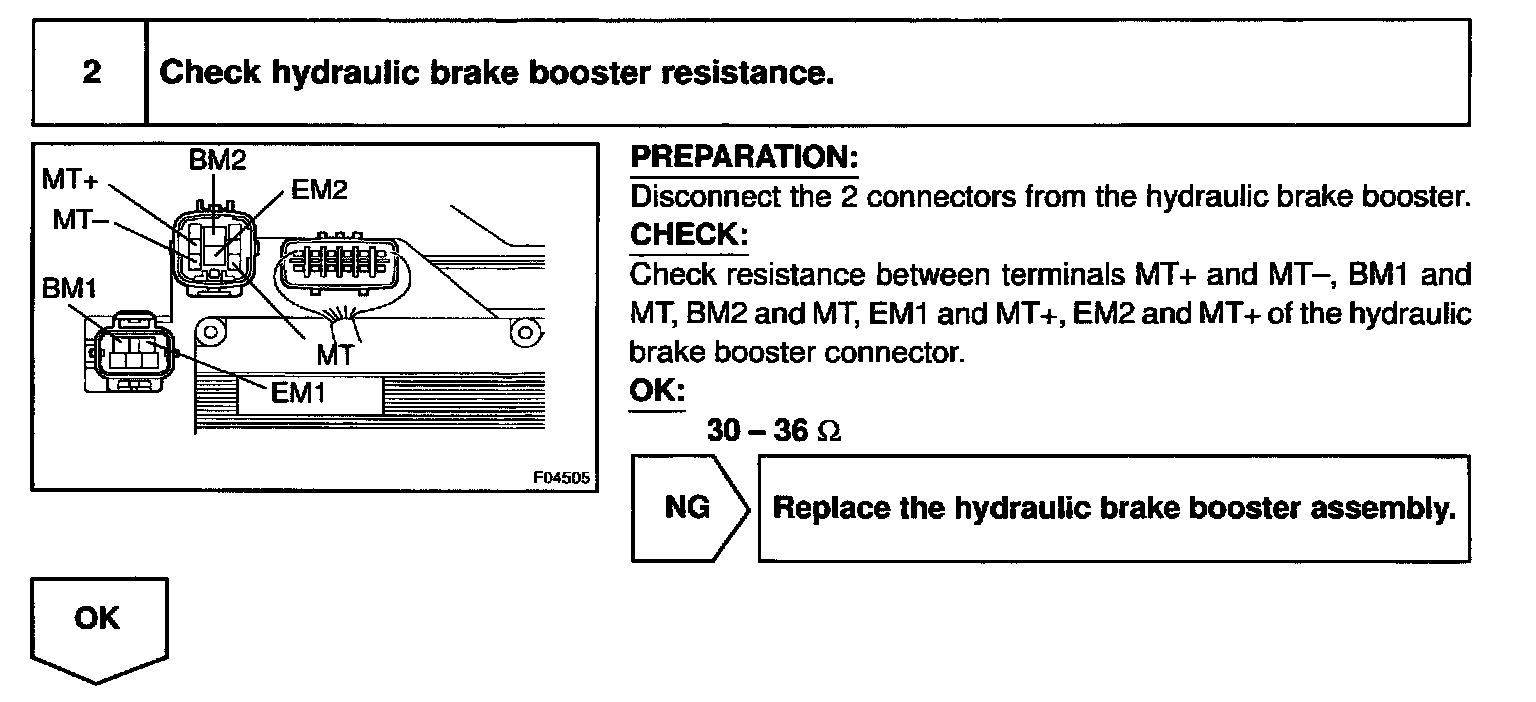 2 Check hydraulic brake booster resistance.

BM2
MT+
EM2
MT–
BM1
MT
EM1
F04505

PREPARATION:
Disconnect the 2 connectors from the hydraulic brake booster.
CHECK:
Check resistance between terminals MT+ and MT–, BM1 and MT, BM2 and MT, EM1 and MT+, EM2 and MT+ of the hydraulic brake booster connector.
OK:
30 – 36 $\Omega$

NG

Replace the hydraulic brake booster assembly.

OK