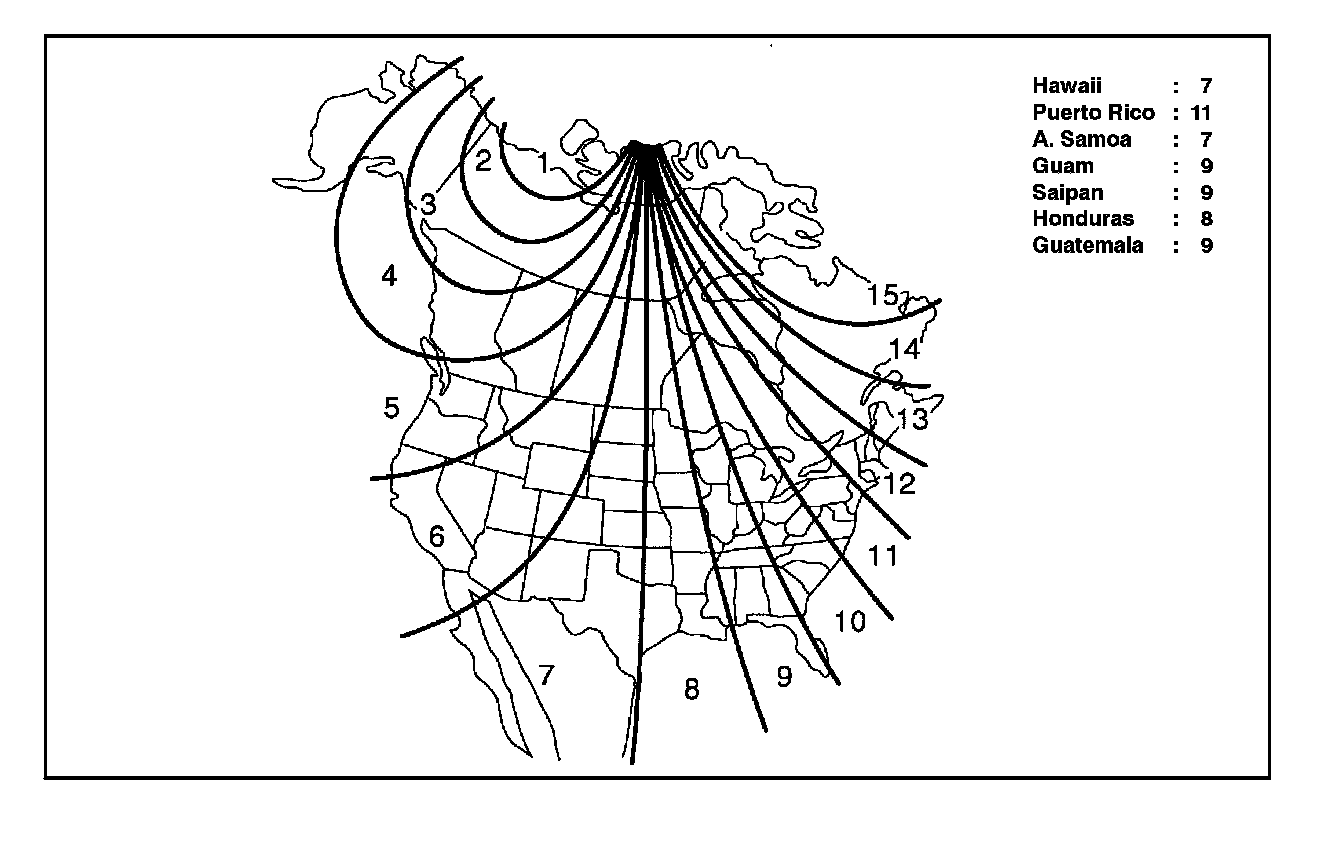 Hawaii : 7
Puerto Rico : 11
A. Samoa : 7
Guam : 9
Saipan : 9
Honduras : 8
Guatemala : 9

1
2
3
4
5
6
7
8
9
10
11
12
13
14
15