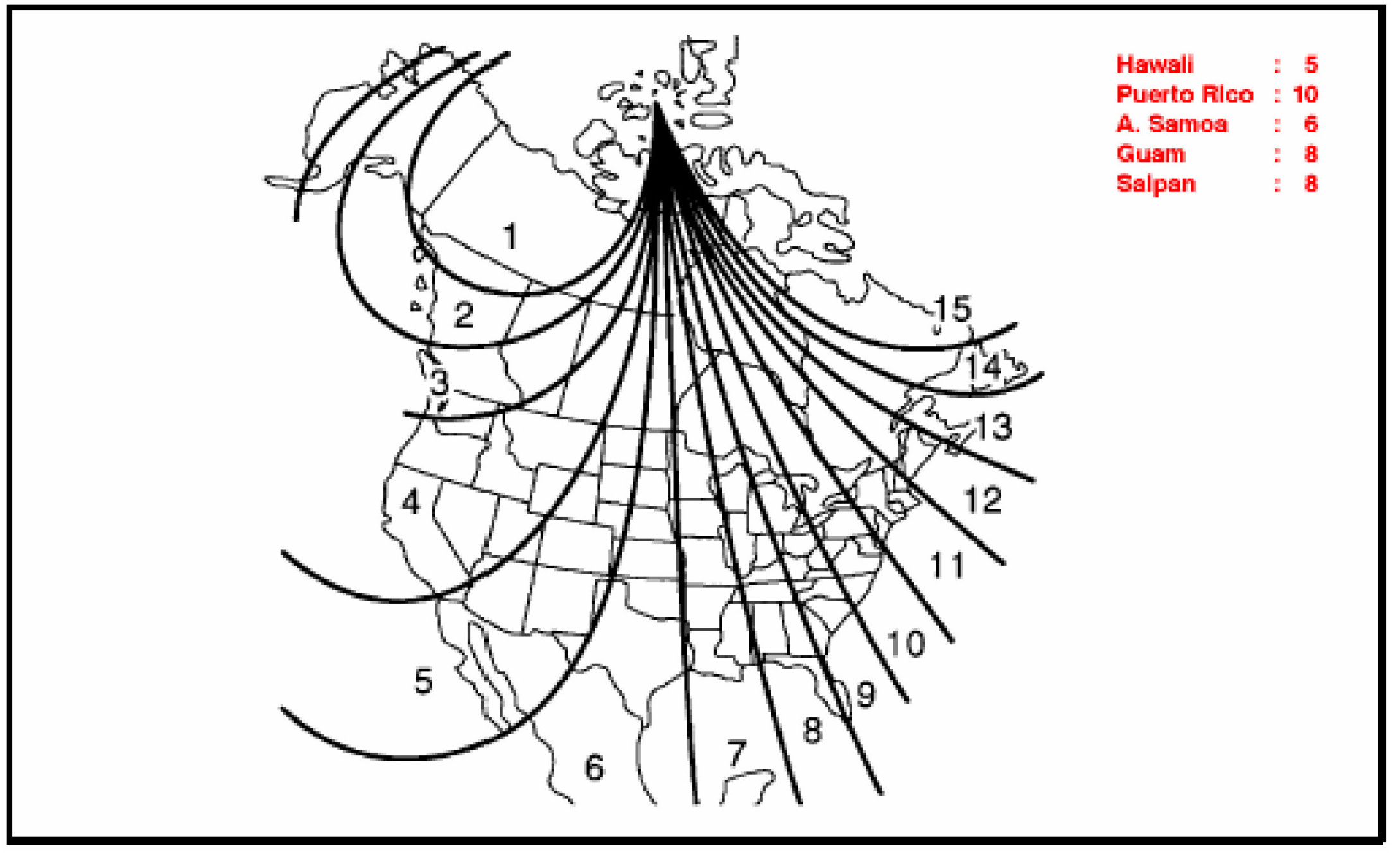 Hawaii : 5
Puerto Rico : 10
A. Samoa : 6
Guam : 8
Saipan : 8

1
2
3
4
5
6
7
8
9
10
11
12
13
14
15