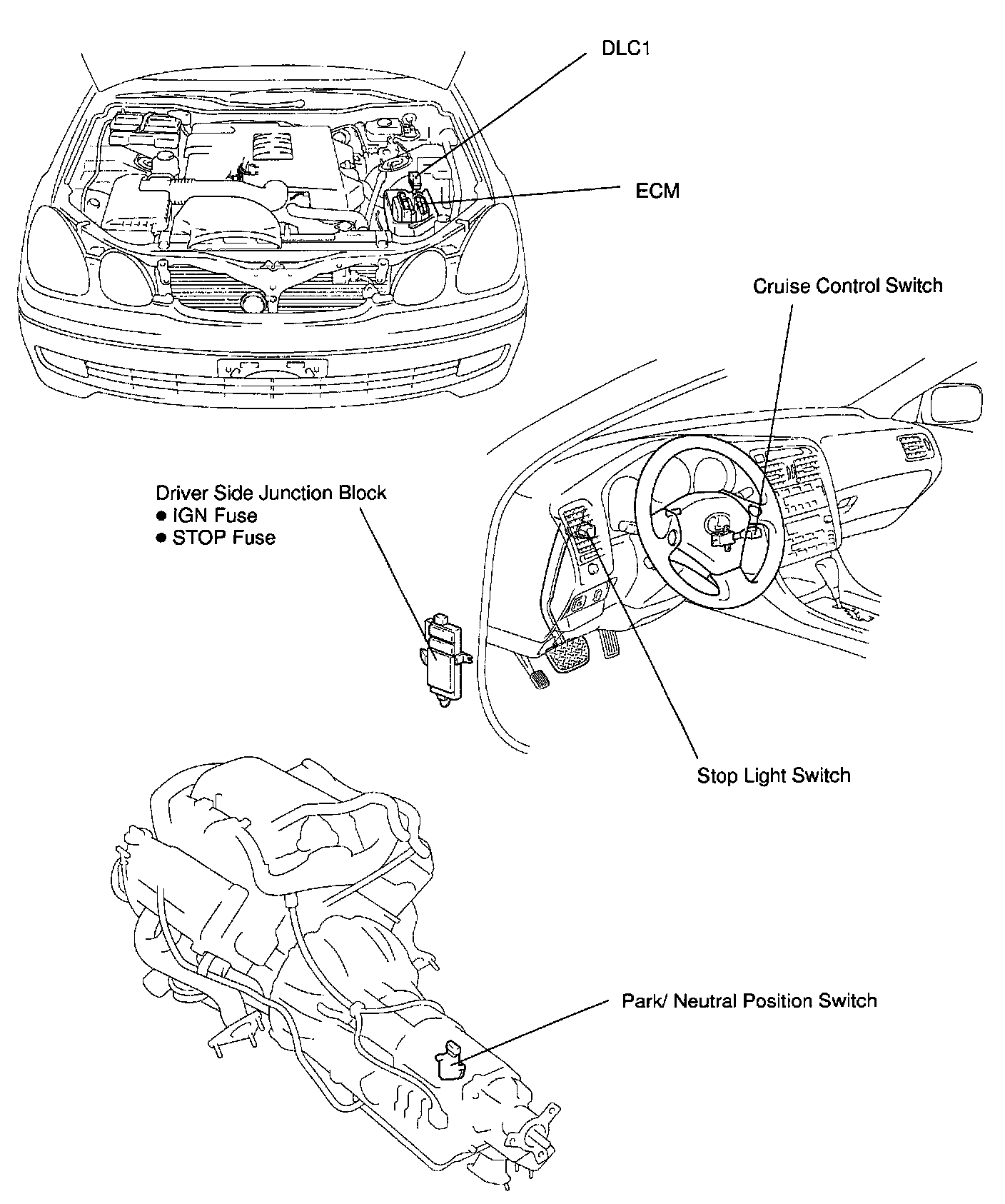 DLC1

ECM

Cruise Control Switch

Driver Side Junction Block
● IGN Fuse
● STOP Fuse

Stop Light Switch

Park/ Neutral Position Switch