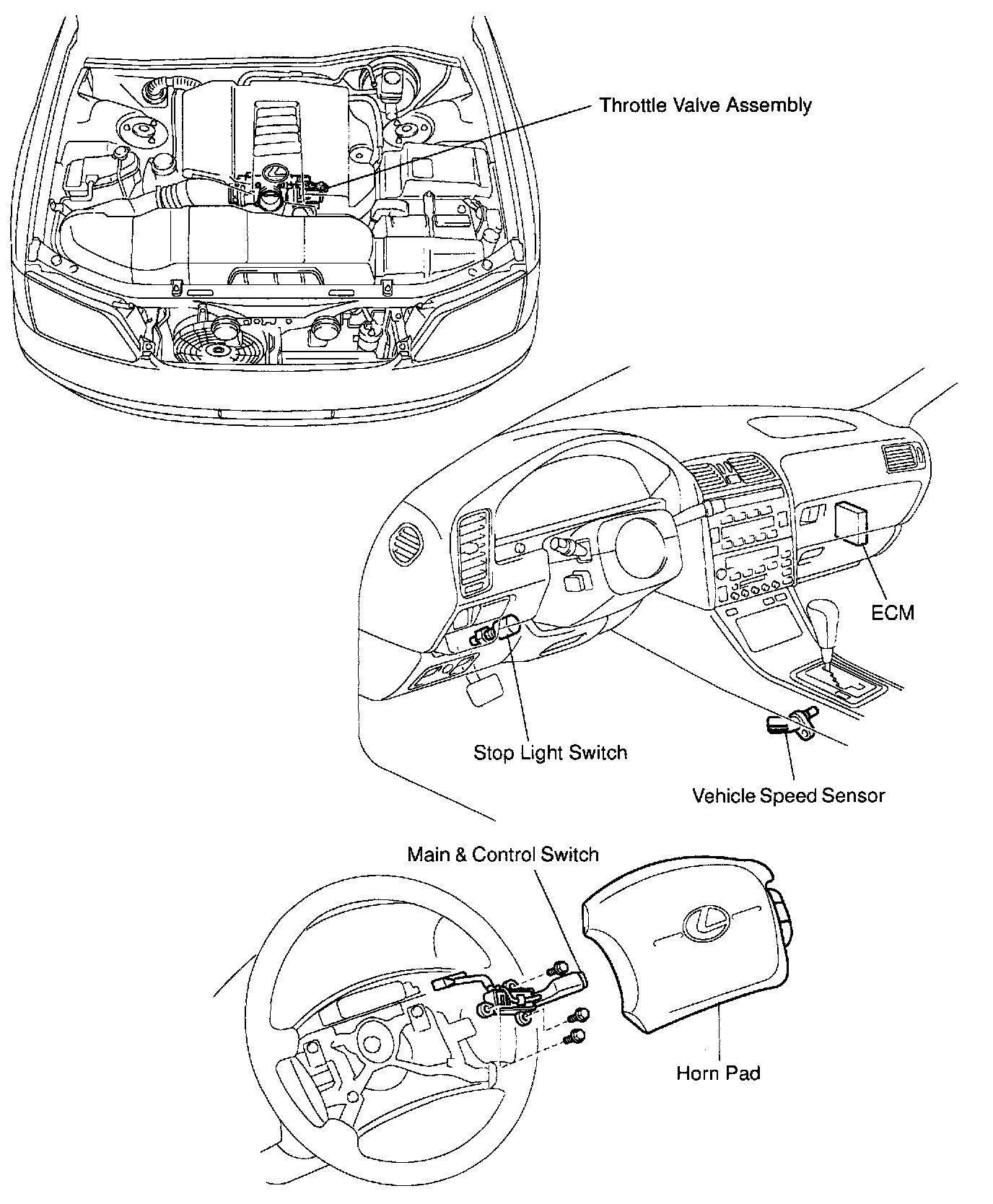 Throttle Valve Assembly

ECM

Stop Light Switch

Vehicle Speed Sensor

Main & Control Switch

Horn Pad