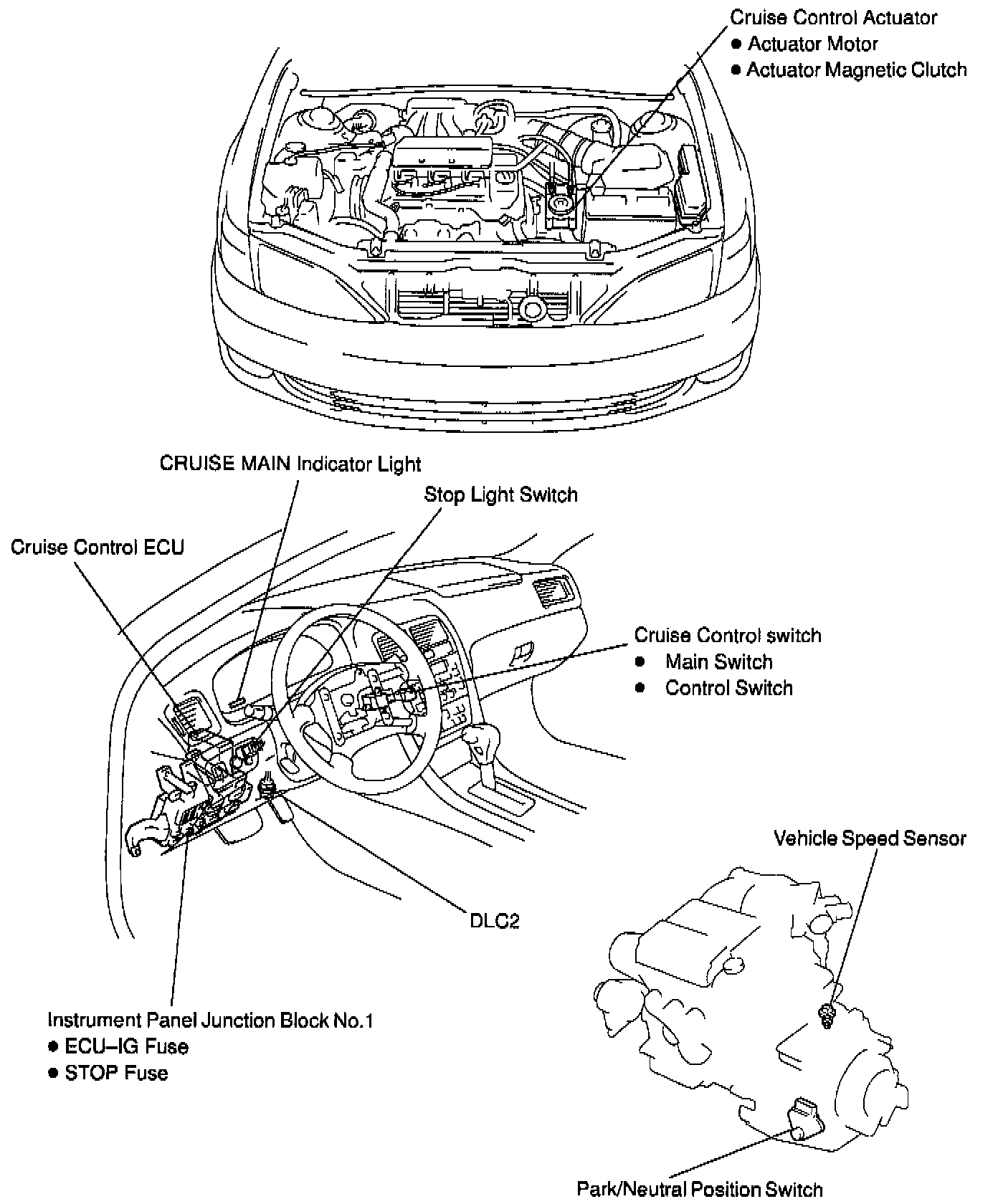 Cruise Control Actuator
● Actuator Motor
● Actuator Magnetic Clutch

CRUISE MAIN Indicator Light

Stop Light Switch

Cruise Control ECU

Cruise Control switch
● Main Switch
● Control Switch

Vehicle Speed Sensor

DLC2

Instrument Panel Junction Block No.1
● ECU–IG Fuse
● STOP Fuse

Park/Neutral Position Switch