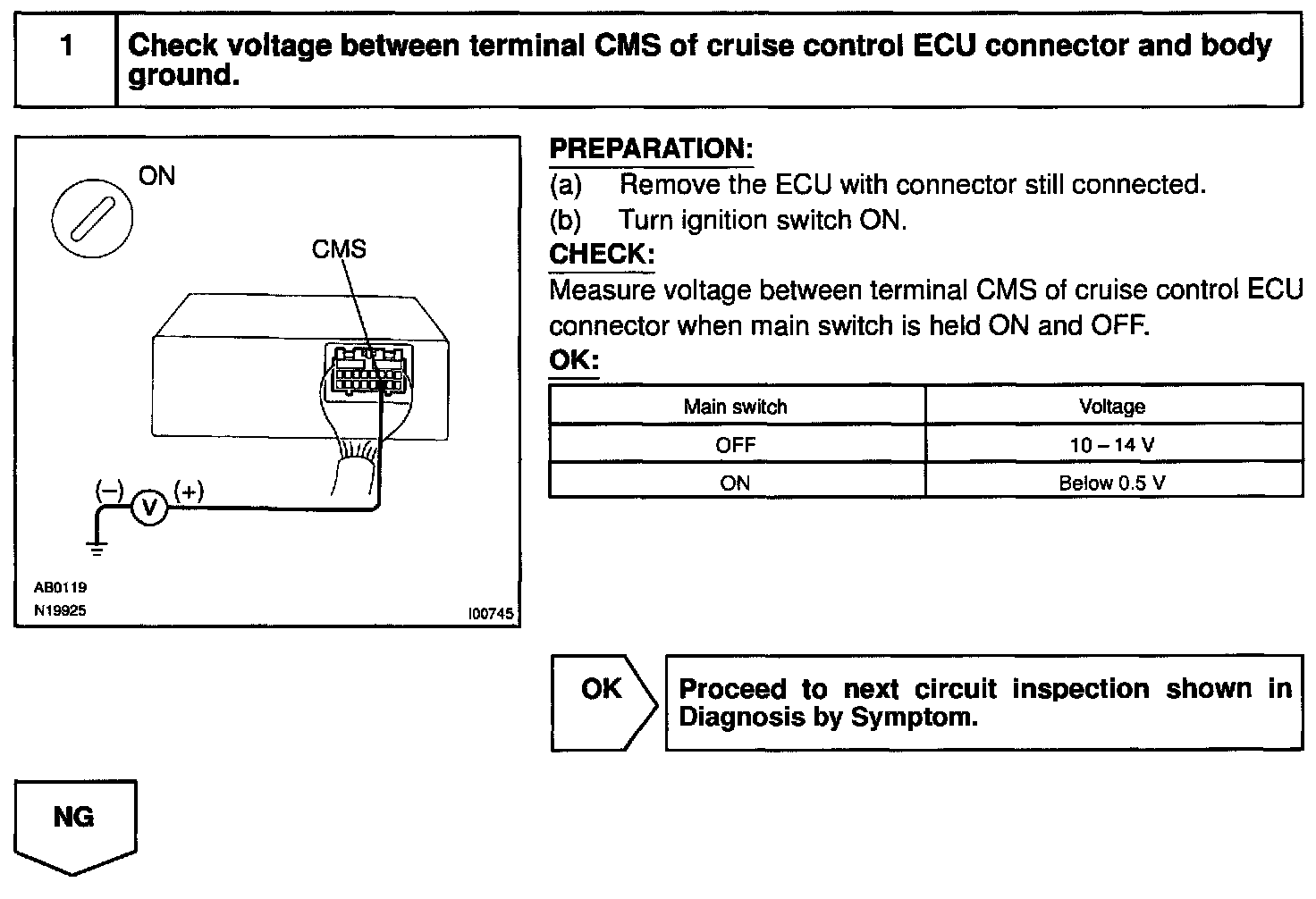 1 Check voltage between terminal CMS of cruise control ECU connector and body ground.

ON

CMS

(–) V (+)

AB0119
N19925
I00745

PREPARATION:
(a) Remove the ECU with connector still connected.
(b) Turn ignition switch ON.
CHECK:
Measure voltage between terminal CMS of cruise control ECU connector when main switch is held ON and OFF.
OK:

| Main switch | Voltage |
|---|---|
| OFF | 10 – 14 V |
| ON | Below 0.5 V |

OK

Proceed to next circuit inspection shown in Diagnosis by Symptom.

NG