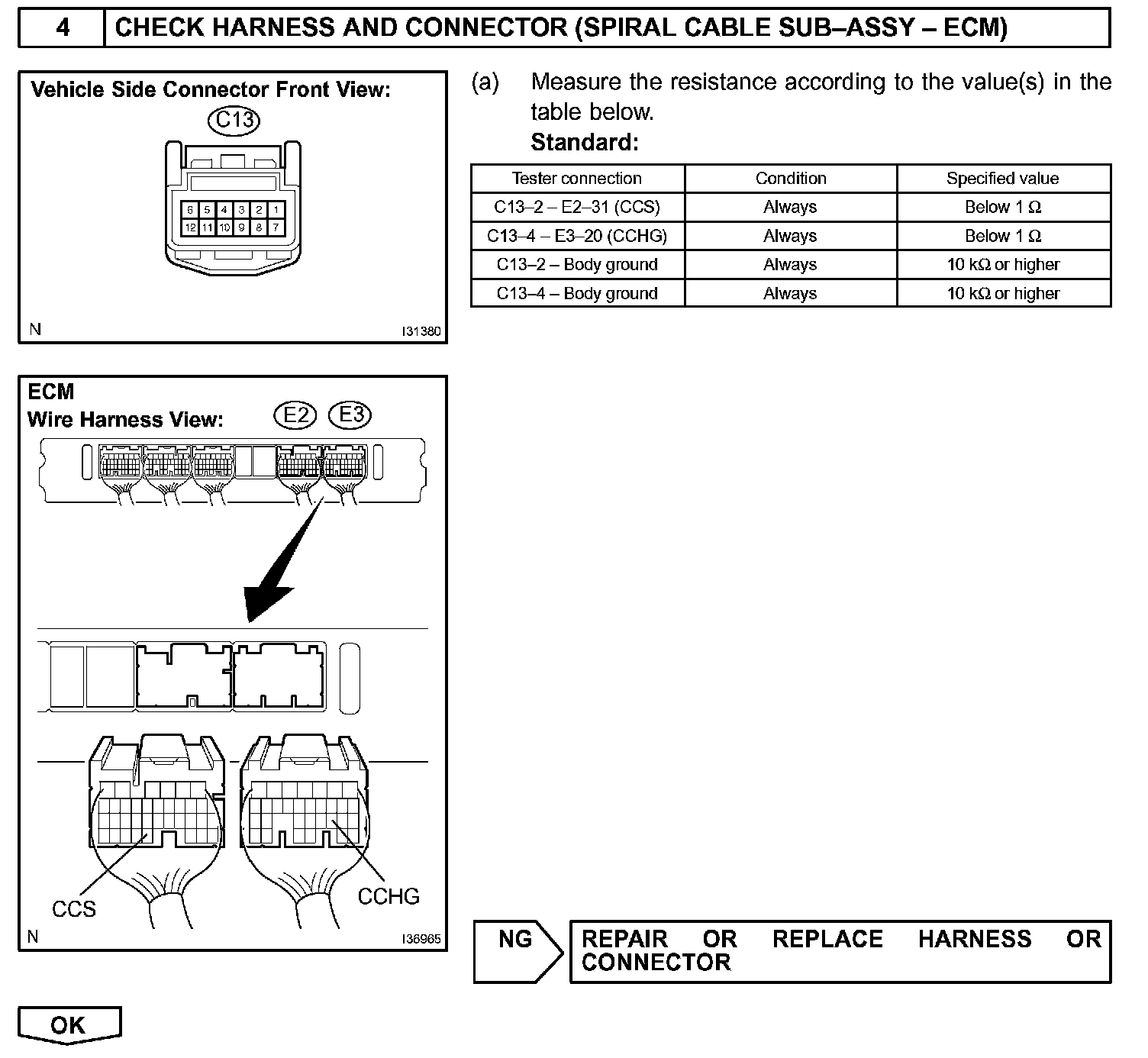 4 CHECK HARNESS AND CONNECTOR (SPIRAL CABLE SUB–ASSY – ECM)

Vehicle Side Connector Front View:

C13

6 5 4 3 2 1
12 11 10 9 8 7

N I31380

(a) Measure the resistance according to the value(s) in the table below.

Standard:

| Tester connection | Condition | Specified value |
|---|---|---|
| C13–2 – E2–31 (CCS) | Always | Below 1 $\Omega$ |
| C13–4 – E3–20 (CCHG) | Always | Below 1 $\Omega$ |
| C13–2 – Body ground | Always | 10 k$\Omega$ or higher |
| C13–4 – Body ground | Always | 10 k$\Omega$ or higher |

ECM
Wire Harness View: E2 E3

CCS CCHG

N I36965

NG REPAIR OR REPLACE HARNESS OR CONNECTOR

OK