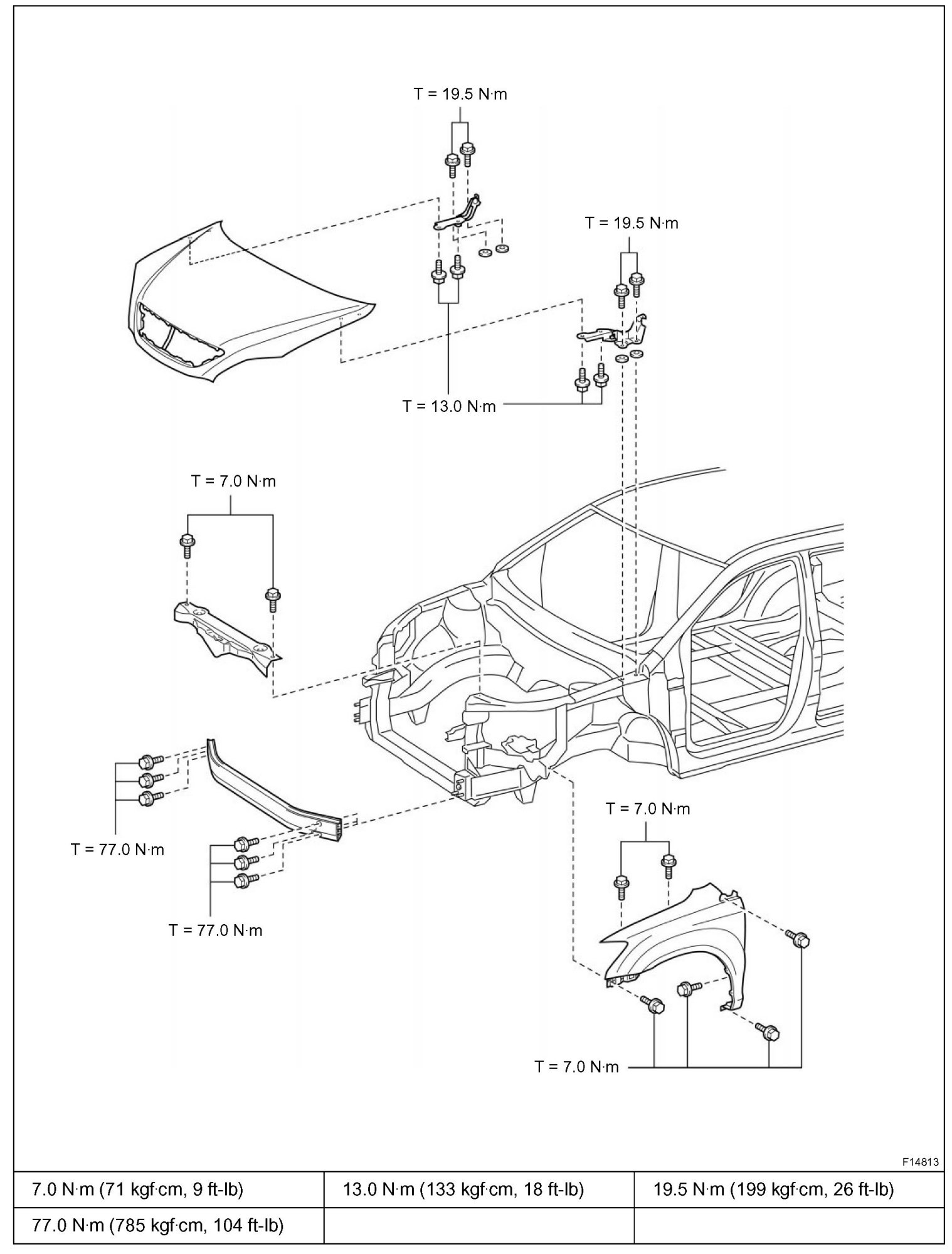 T = 19.5 N·m

T = 19.5 N·m

T = 13.0 N·m

T = 7.0 N·m

T = 77.0 N·m

T = 77.0 N·m

T = 7.0 N·m

T = 7.0 N·m

F14813

| 7.0 N·m (71 kgf·cm, 9 ft-lb) | 13.0 N·m (133 kgf·cm, 18 ft-lb) | 19.5 N·m (199 kgf·cm, 26 ft-lb) |
|---|---|---|
| 77.0 N·m (785 kgf·cm, 104 ft-lb) | | |