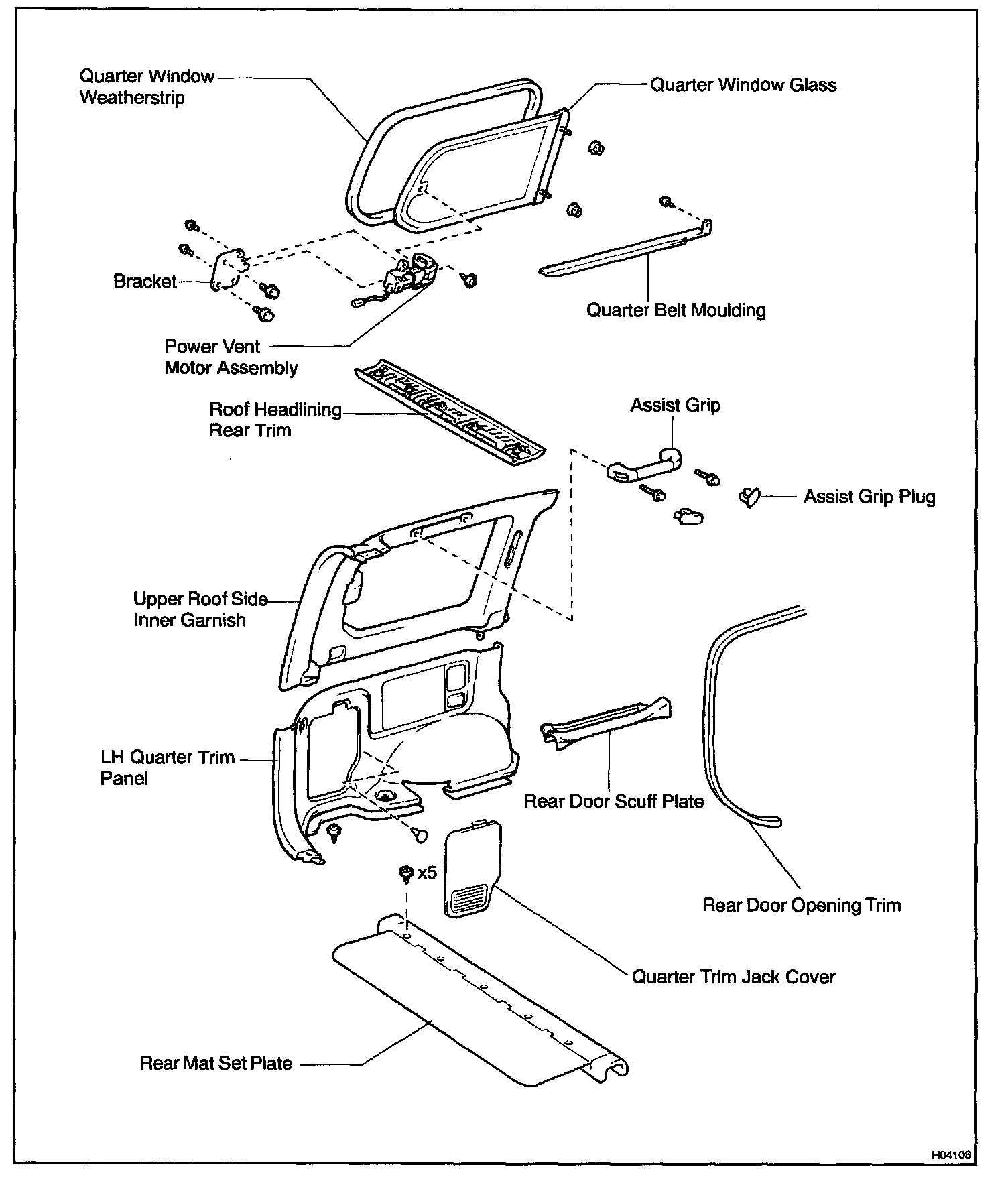 Quarter Window Weatherstrip

Quarter Window Glass

Bracket

Quarter Belt Moulding

Power Vent Motor Assembly

Roof Headlining Rear Trim

Assist Grip

Assist Grip Plug

Upper Roof Side Inner Garnish

LH Quarter Trim Panel

Rear Door Scuff Plate

x5

Rear Door Opening Trim

Quarter Trim Jack Cover

Rear Mat Set Plate

H04106