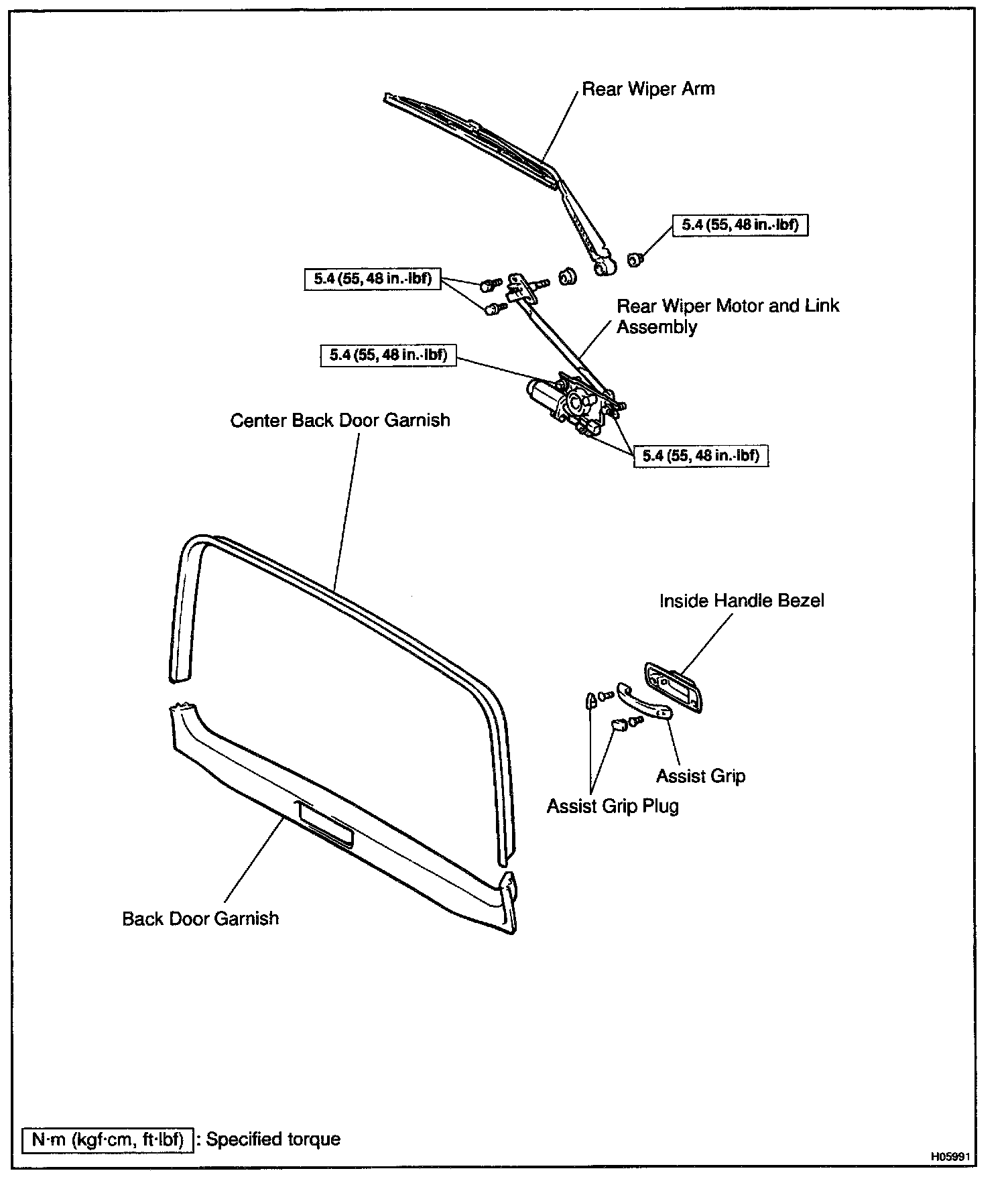 Rear Wiper Arm

5.4 (55, 48 in.·lbf)

5.4 (55, 48 in.·lbf)

Rear Wiper Motor and Link Assembly

5.4 (55, 48 in.·lbf)

Center Back Door Garnish

5.4 (55, 48 in.·lbf)

Inside Handle Bezel

Assist Grip

Assist Grip Plug

Back Door Garnish

N·m (kgf·cm, ft·lbf) : Specified torque

H05991