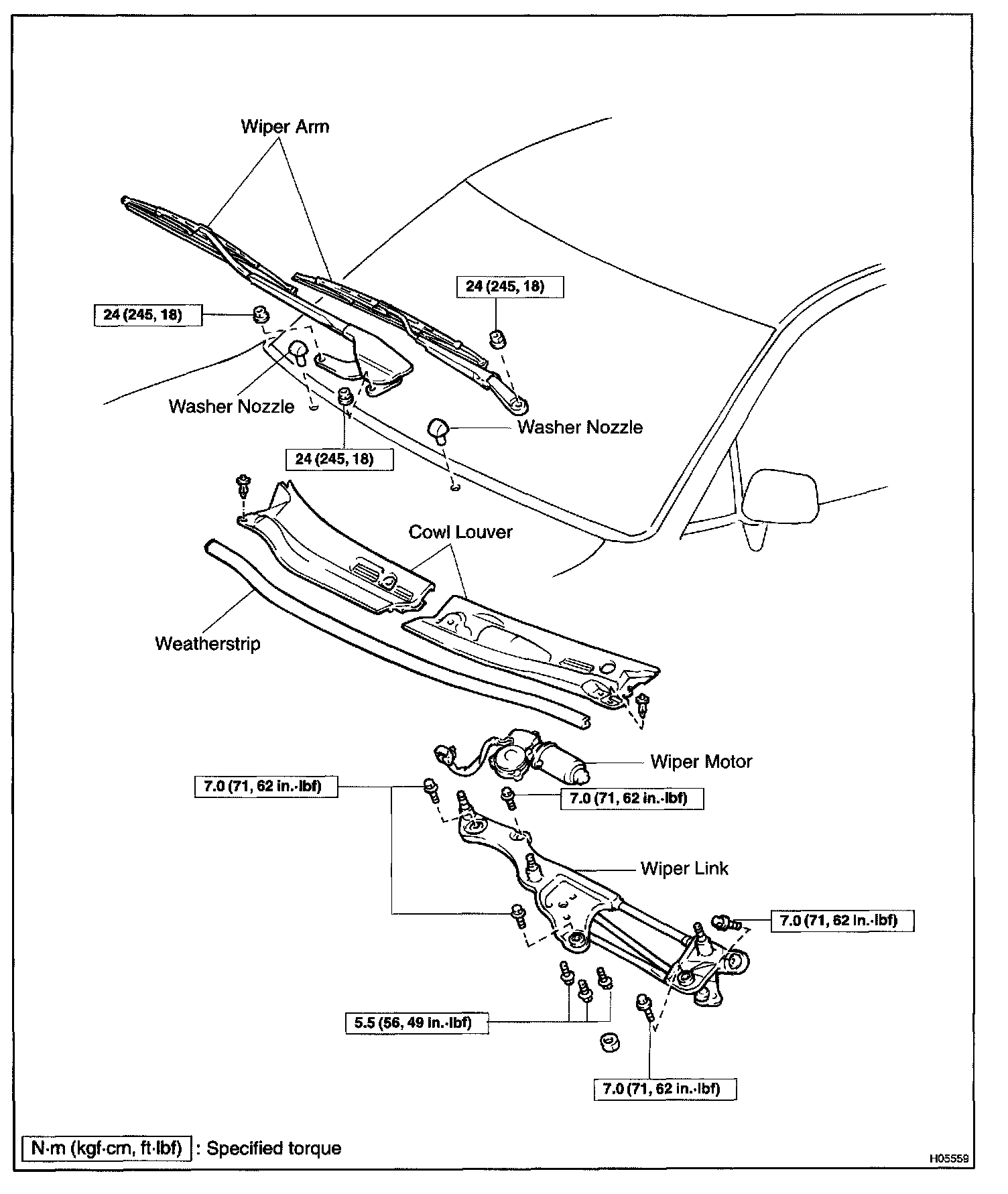 Wiper Arm

24 (245, 18)

24 (245, 18)

Washer Nozzle

Washer Nozzle

24 (245, 18)

Cowl Louver

Weatherstrip

Wiper Motor

7.0 (71, 62 in.·lbf)

7.0 (71, 62 in.·lbf)

Wiper Link

7.0 (71, 62 in.·lbf)

5.5 (56, 49 in.·lbf)

7.0 (71, 62 in.·lbf)

N·m (kgf·cm, ft·lbf) : Specified torque

H05559