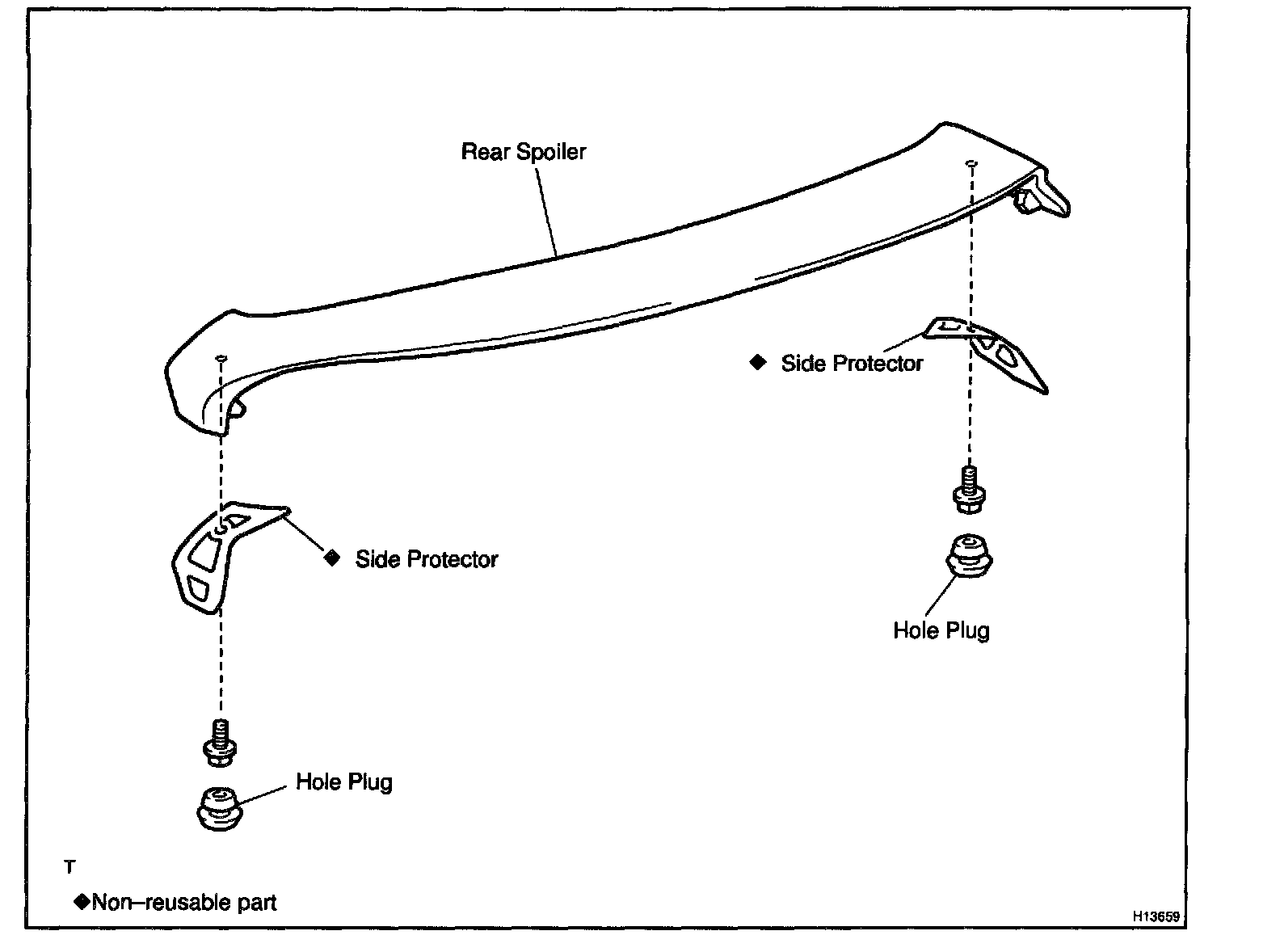 Rear Spoiler

◆ Side Protector

◆ Side Protector

Hole Plug

Hole Plug

T

◆Non–reusable part

H13659