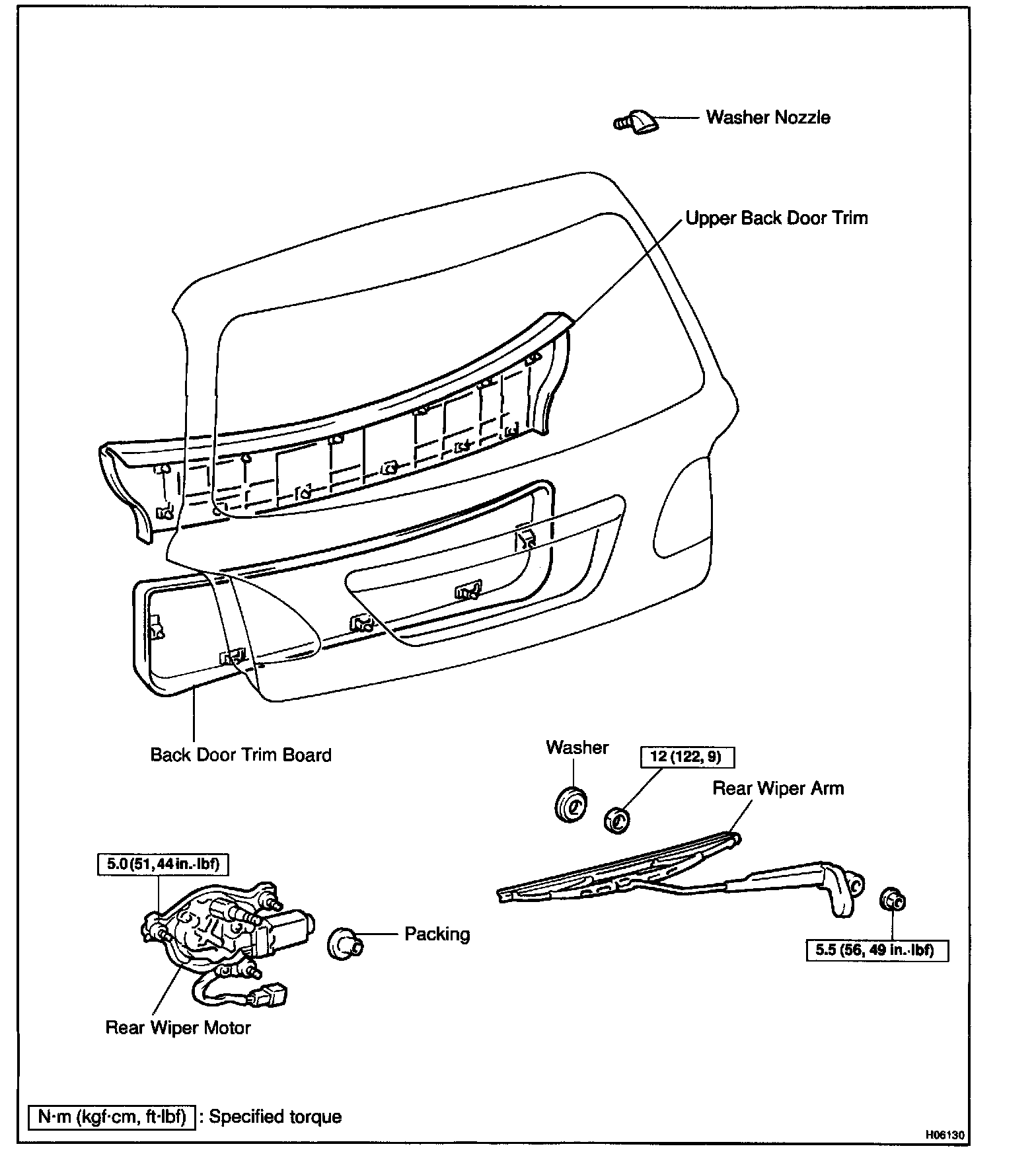 Washer Nozzle

Upper Back Door Trim

Back Door Trim Board

Washer

12 (122, 9)

Rear Wiper Arm

5.0 (51, 44 in.·lbf)

Packing

5.5 (56, 49 in.·lbf)

Rear Wiper Motor

N·m (kgf·cm, ft·lbf) : Specified torque

H06130