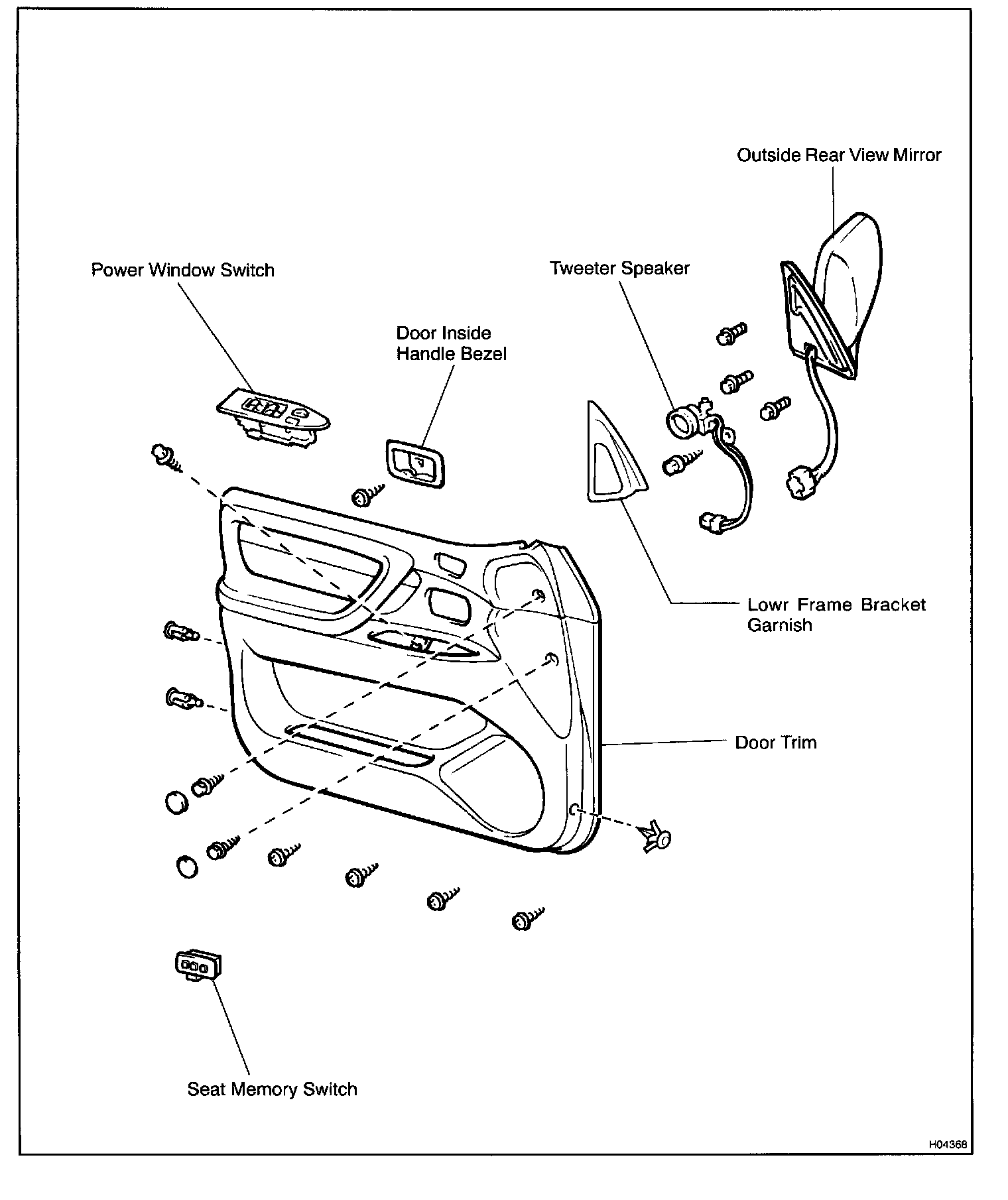 Outside Rear View Mirror

Power Window Switch

Tweeter Speaker

Door Inside Handle Bezel

Lowr Frame Bracket Garnish

Door Trim

Seat Memory Switch

H04368