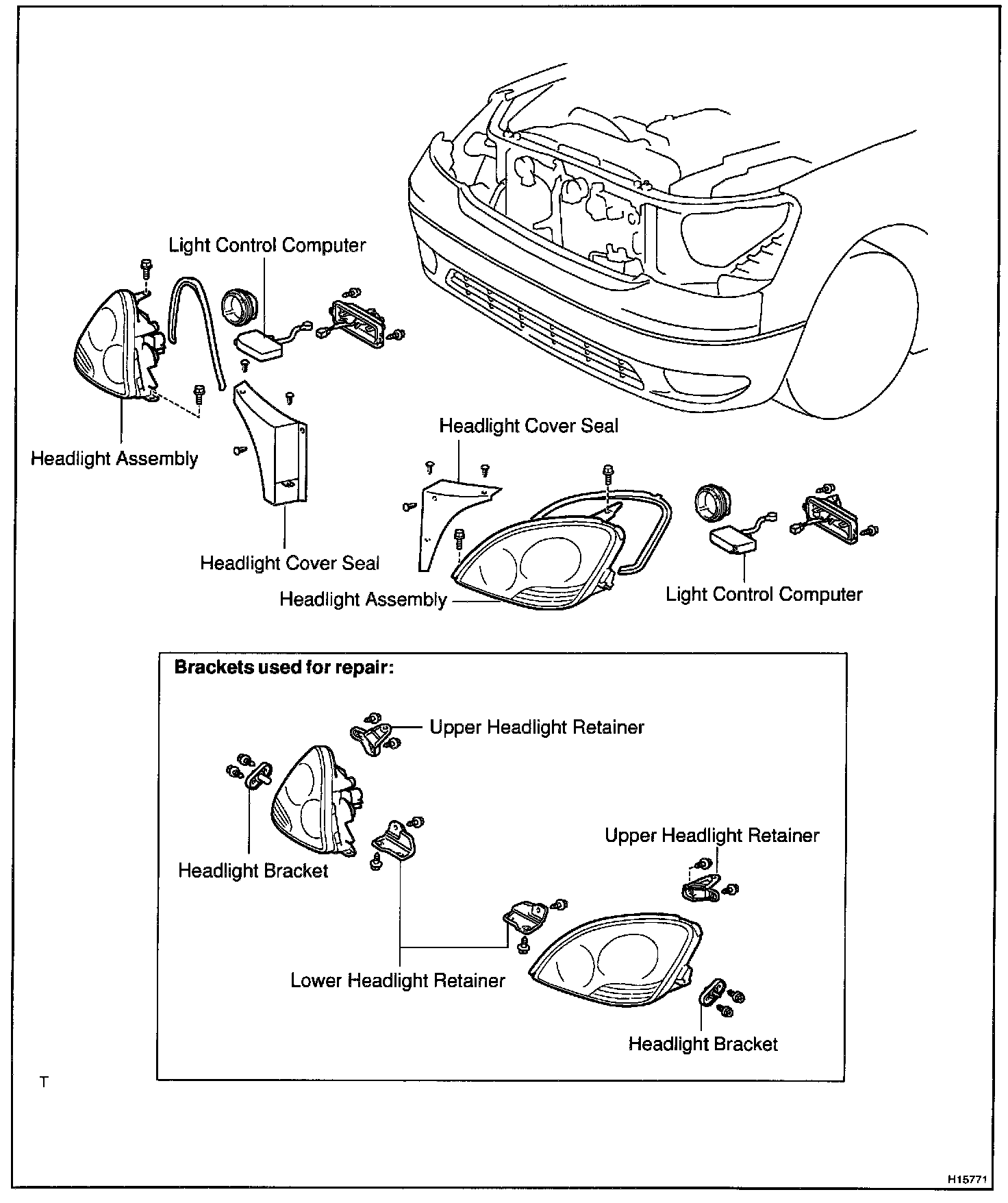 Light Control Computer

Headlight Assembly

Headlight Cover Seal

Headlight Cover Seal

Headlight Assembly

Light Control Computer

Brackets used for repair:

Upper Headlight Retainer

Headlight Bracket

Upper Headlight Retainer

Lower Headlight Retainer

Headlight Bracket

T

H15771