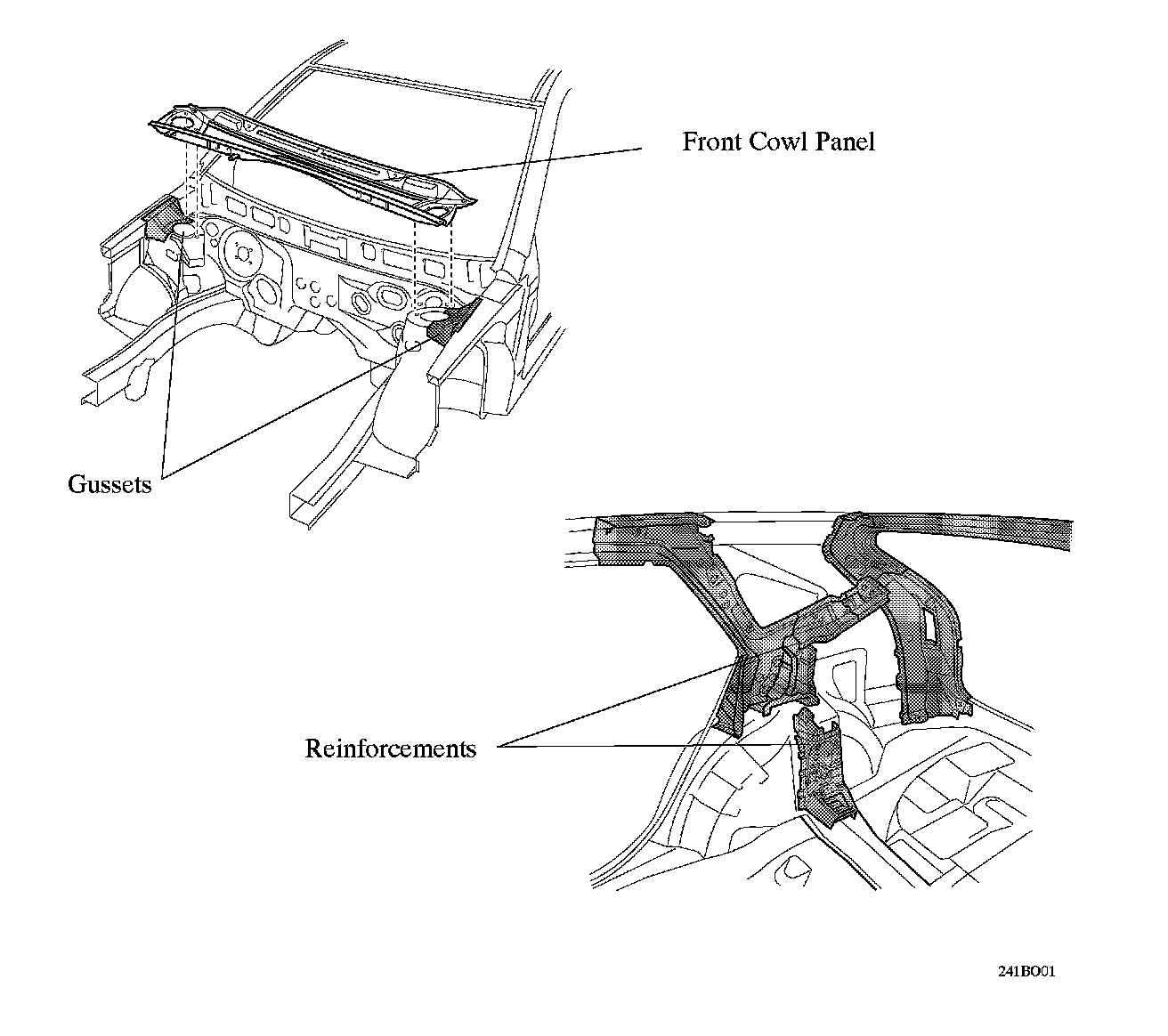 Front Cowl Panel

Gussets

Reinforcements

241BO01