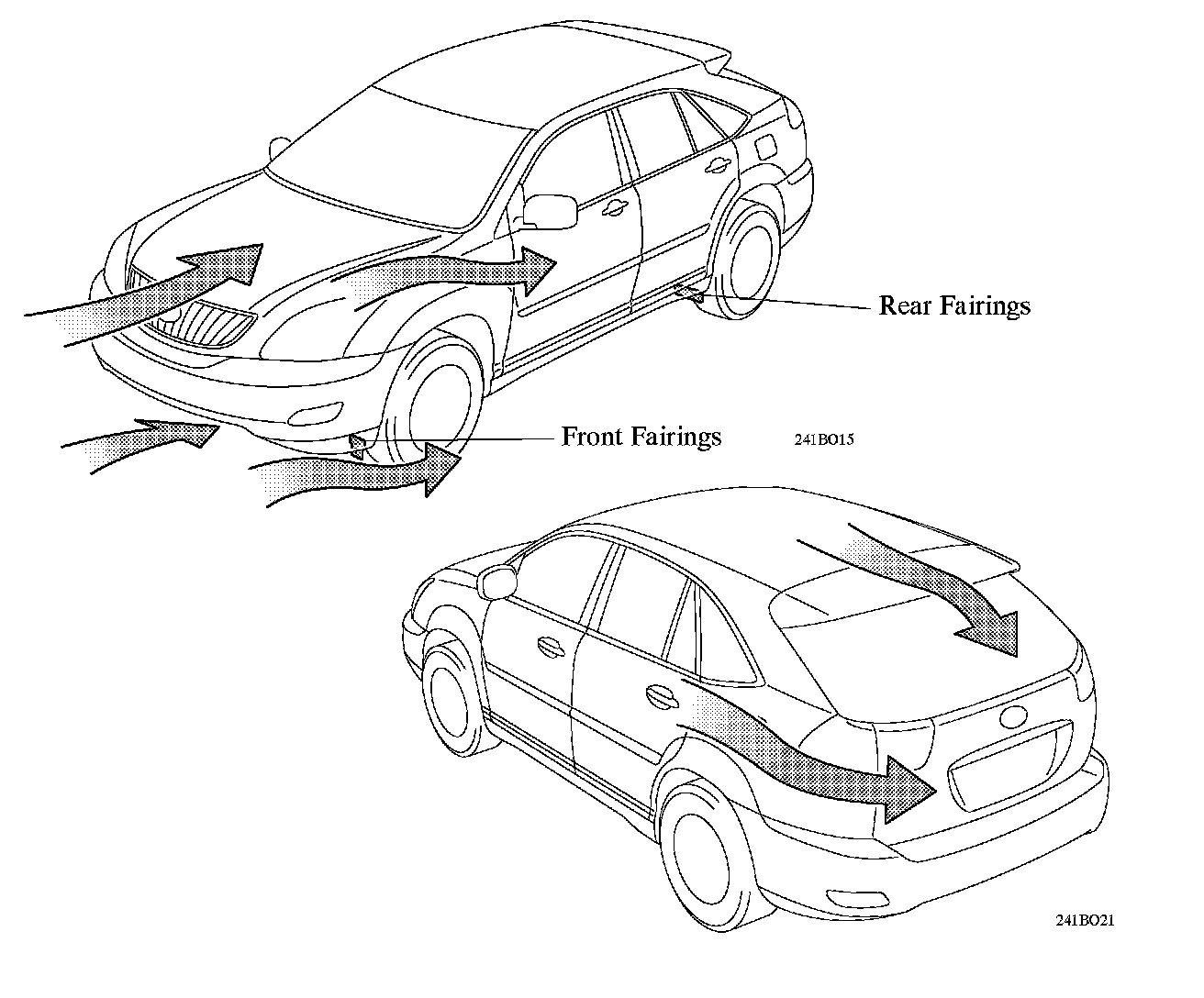 Rear Fairings

Front Fairings

241BO15

241BO21