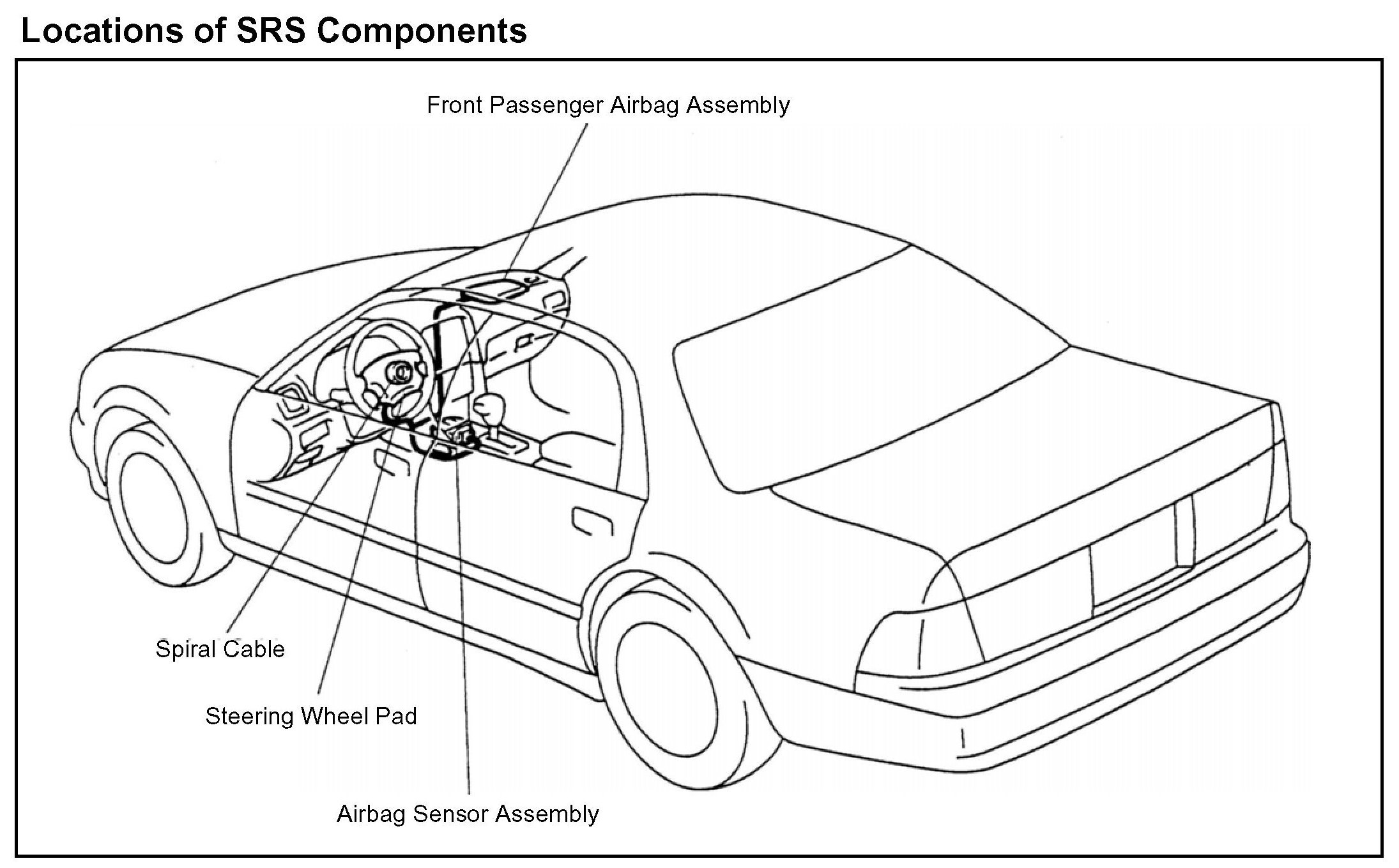 Locations of SRS Components

Front Passenger Airbag Assembly

Spiral Cable

Steering Wheel Pad

Airbag Sensor Assembly