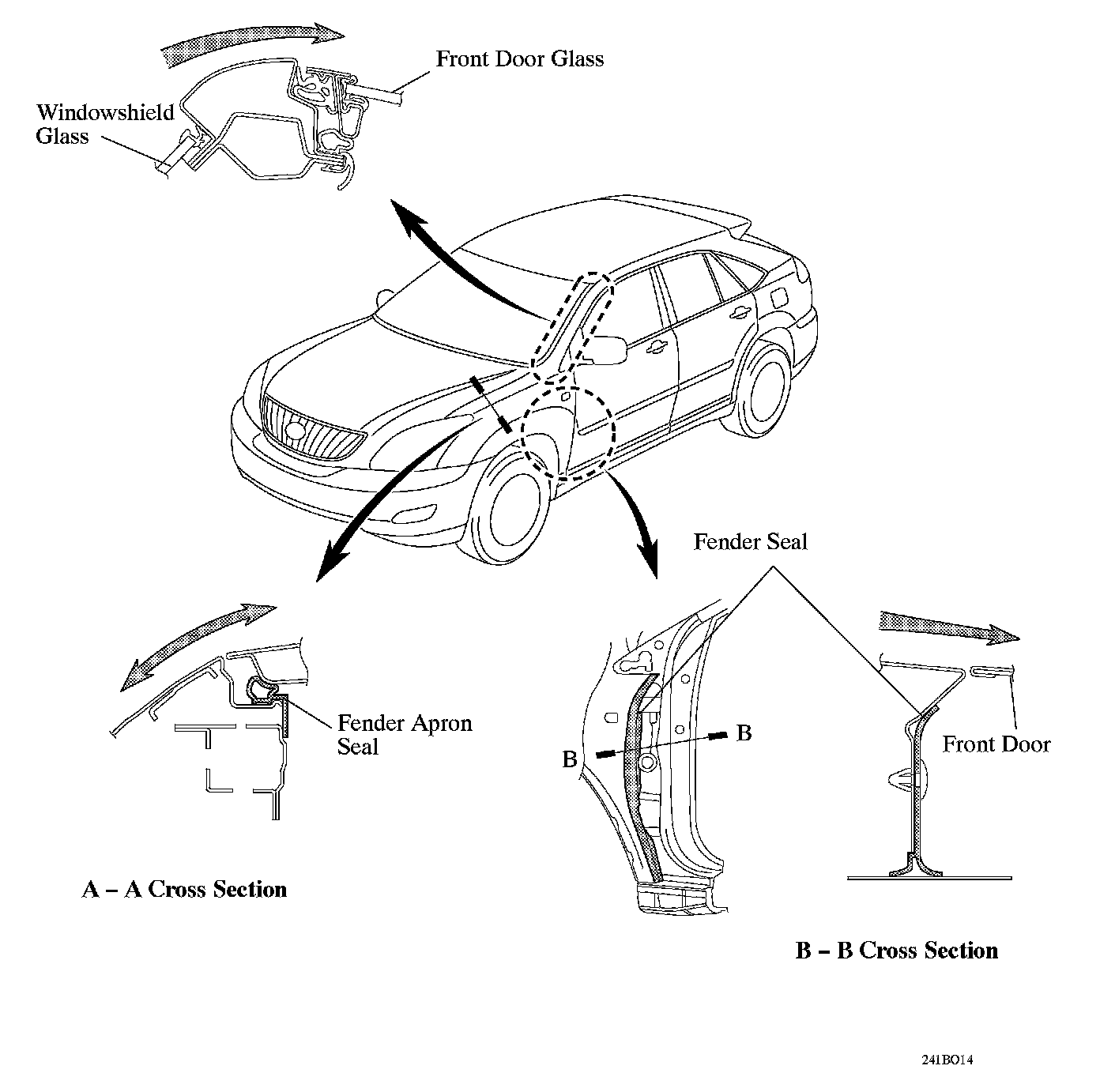 Front Door Glass

Windowshield Glass

Fender Seal

Fender Apron Seal

B

B

Front Door

A – A Cross Section

B – B Cross Section

241BO14