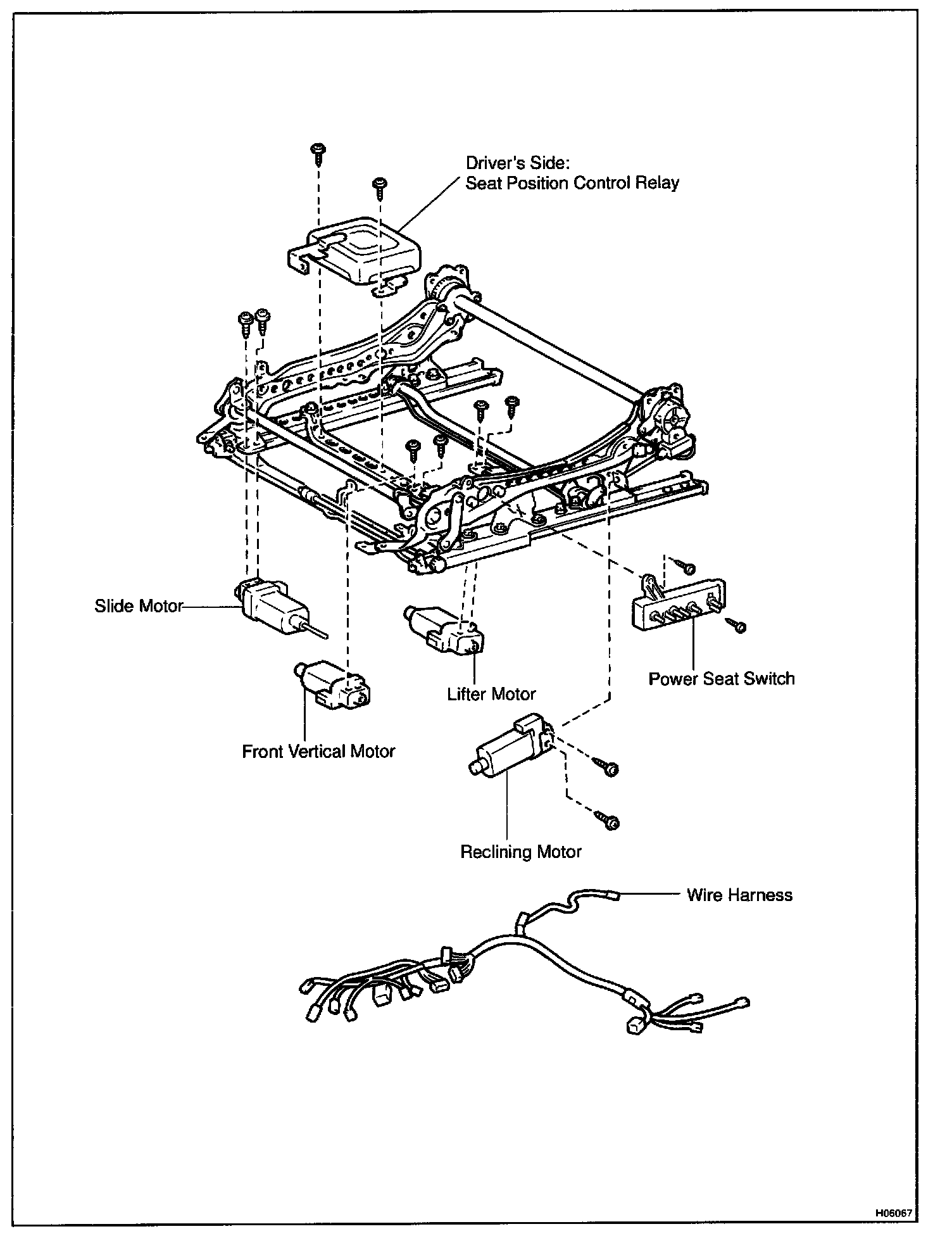 Driver's Side:
Seat Position Control Relay

Slide Motor

Lifter Motor

Power Seat Switch

Front Vertical Motor

Reclining Motor

Wire Harness

H06067