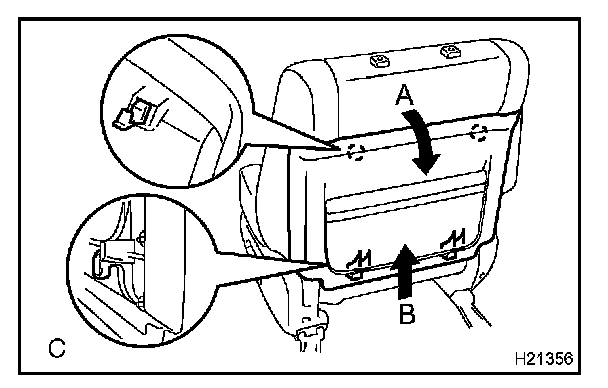 A

B

C

H21356