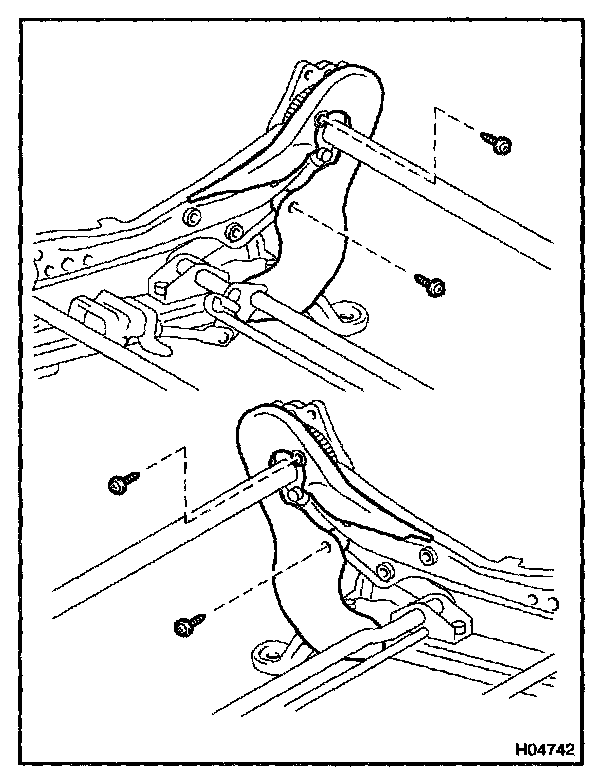 H04742