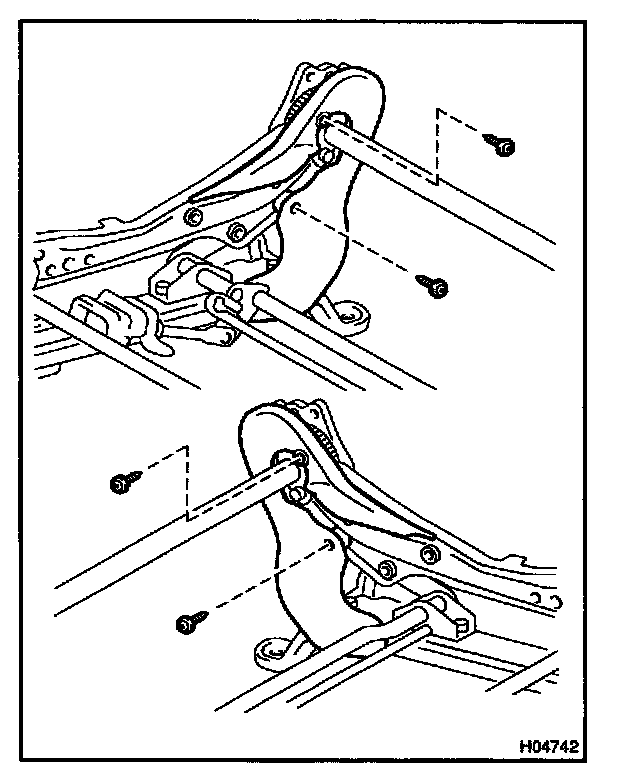 H04742