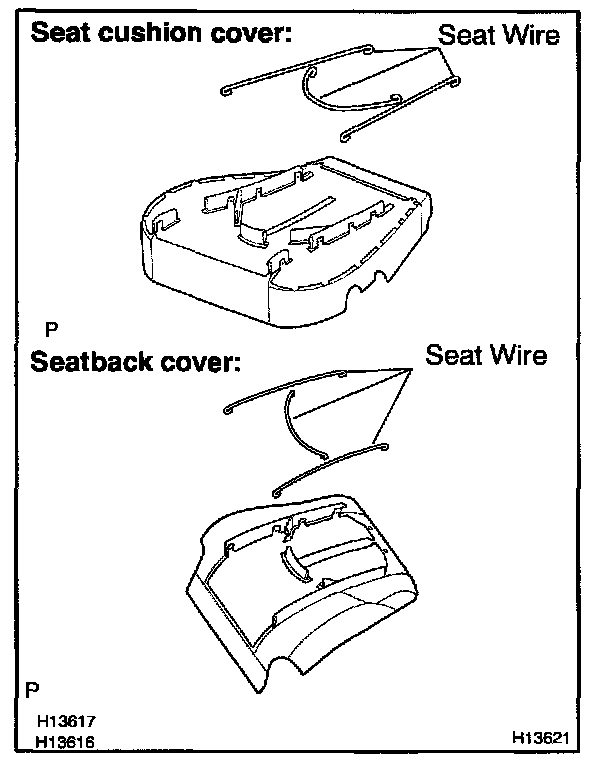 Seat cushion cover:

Seat Wire

P

Seatback cover:

Seat Wire

P

H13617
H13616

H13621