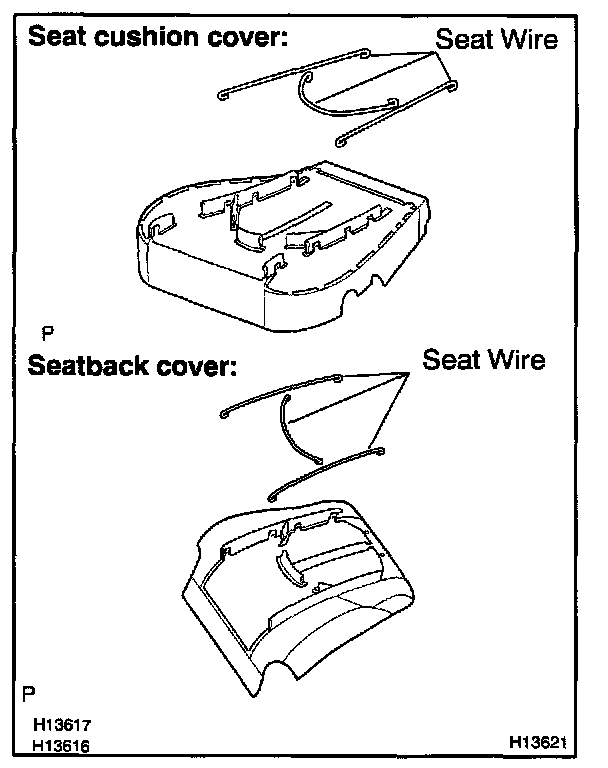 Seat cushion cover:

Seat Wire

P

Seatback cover:

Seat Wire

P

H13617
H13616

H13621