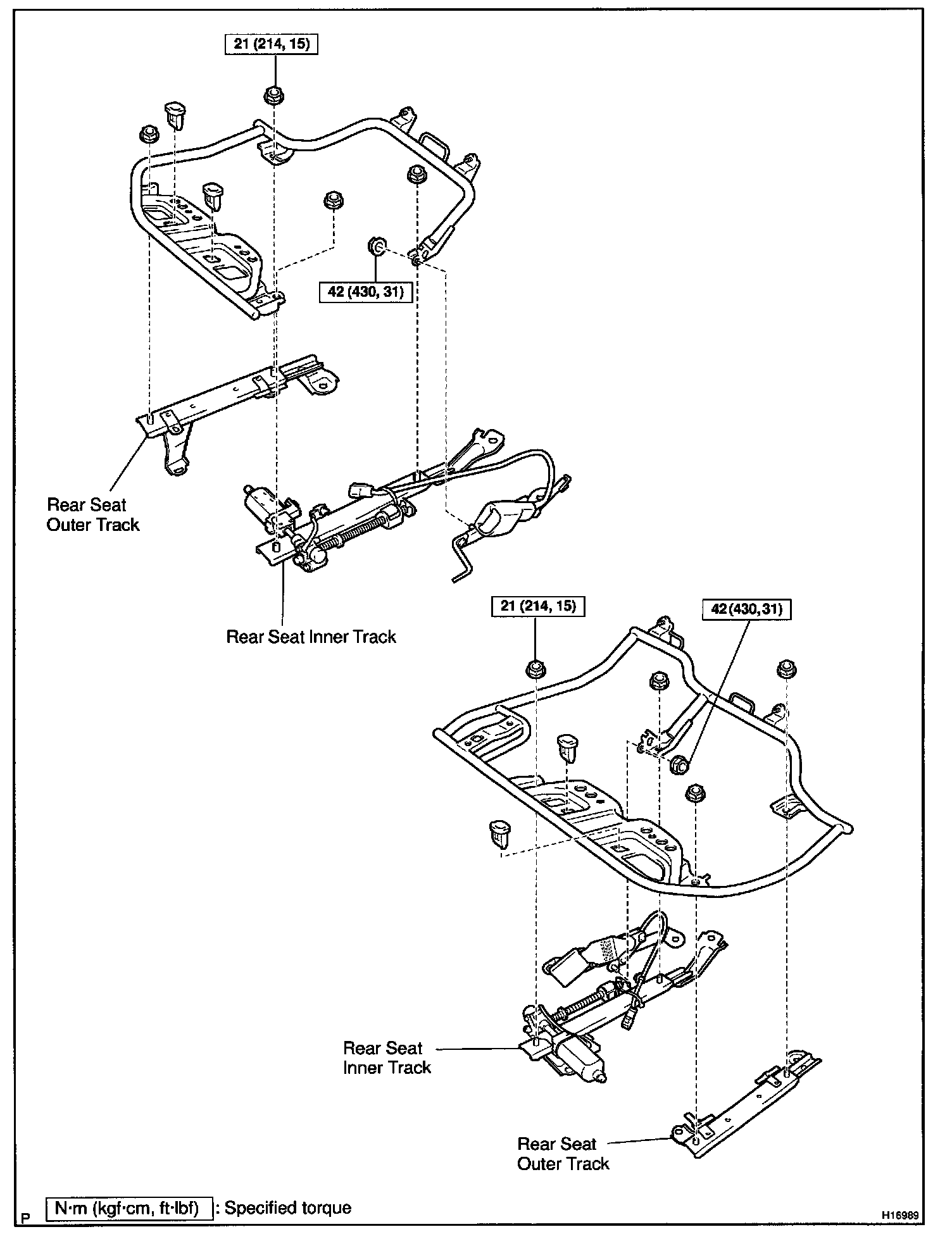 21 (214, 15)

42 (430, 31)

Rear Seat Outer Track

Rear Seat Inner Track

21 (214, 15)

42 (430, 31)

Rear Seat Inner Track

Rear Seat Outer Track

P

N·m (kgf·cm, ft·lbf) : Specified torque

H16989