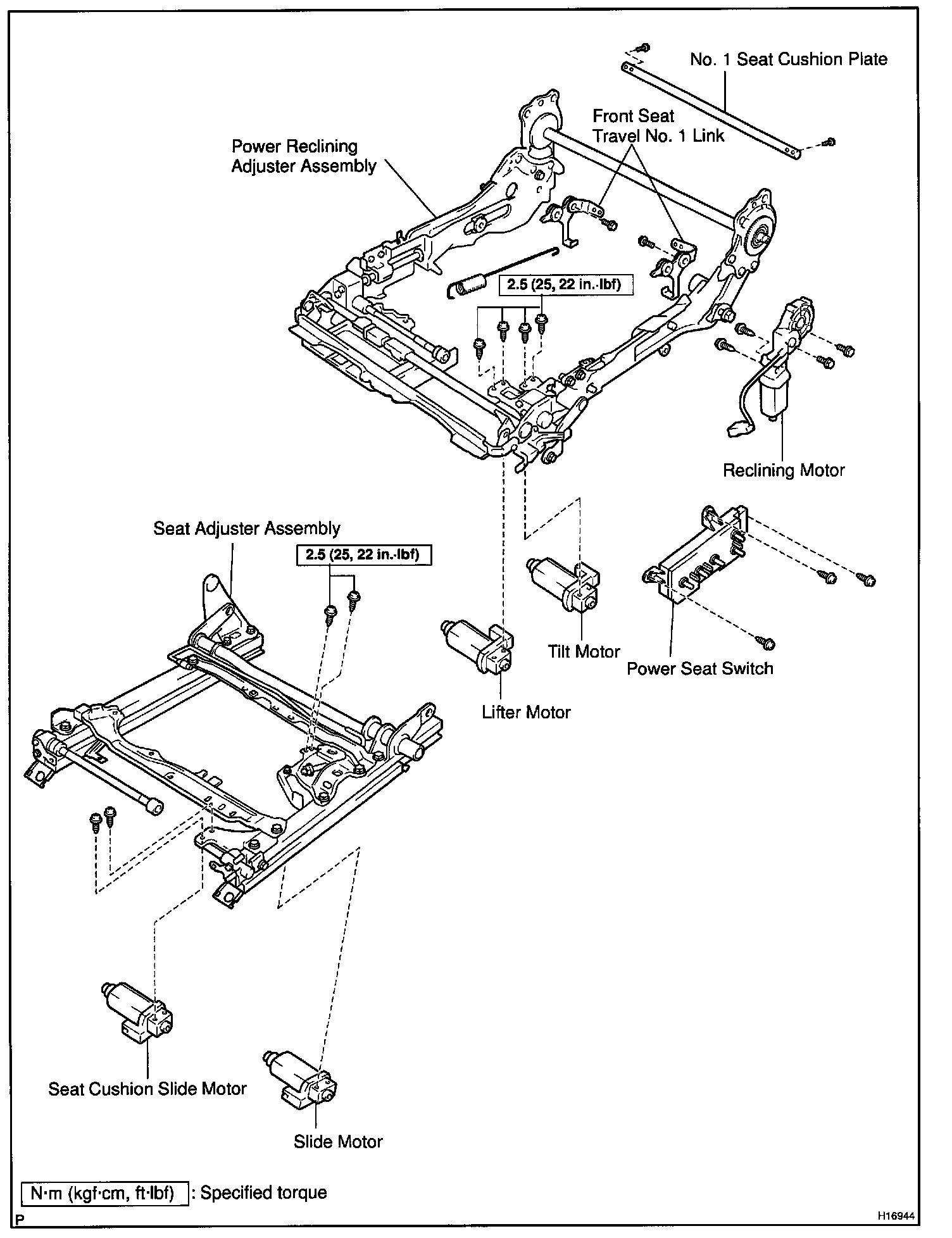 No. 1 Seat Cushion Plate

Front Seat Travel No. 1 Link

Power Reclining Adjuster Assembly

2.5 (25, 22 in.·lbf)

Reclining Motor

Seat Adjuster Assembly

2.5 (25, 22 in.·lbf)

Tilt Motor

Power Seat Switch

Lifter Motor

Seat Cushion Slide Motor

Slide Motor

N·m (kgf·cm, ft·lbf) : Specified torque

P

H16944