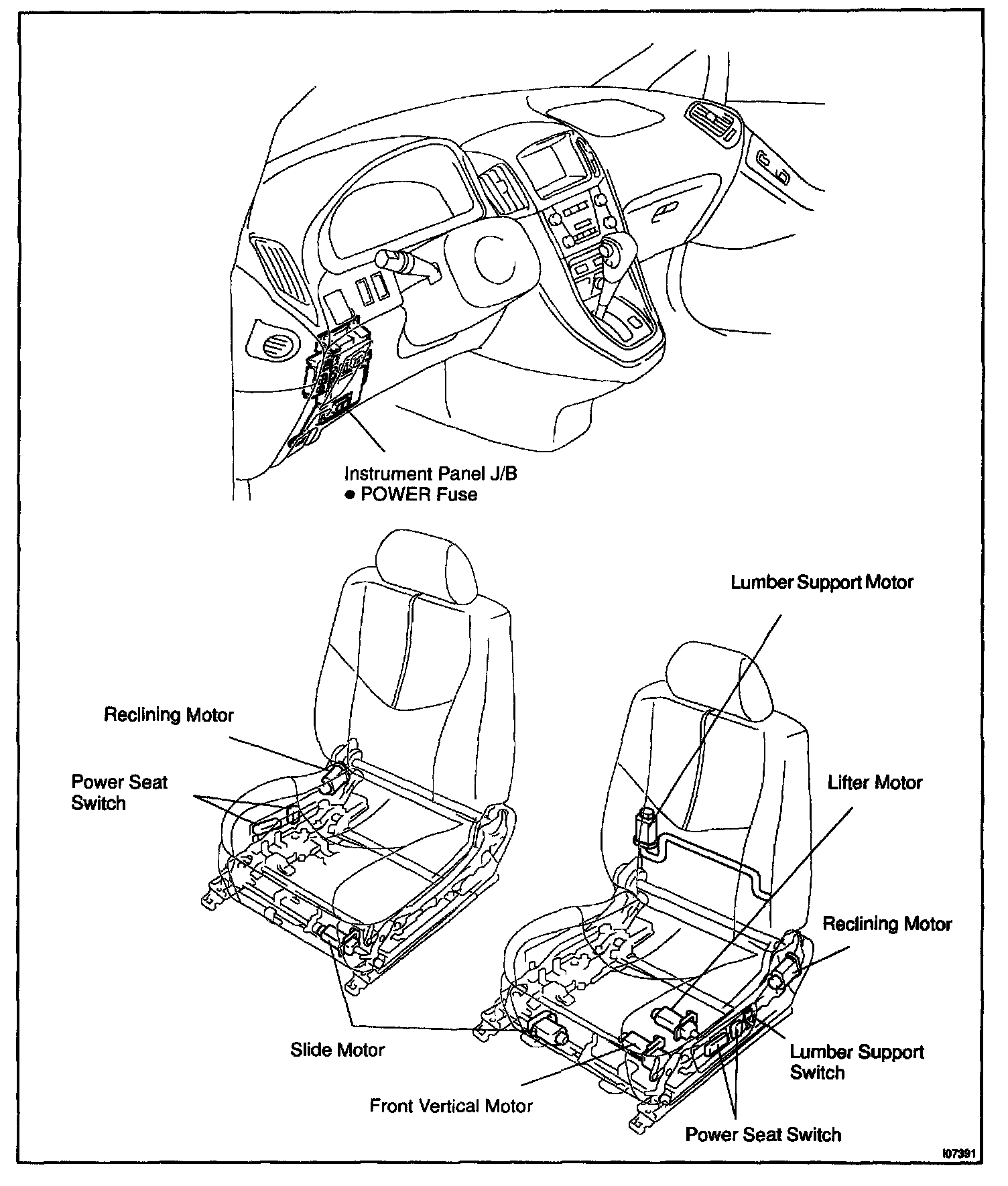 Instrument Panel J/B
● POWER Fuse

Lumber Support Motor

Reclining Motor

Power Seat Switch

Lifter Motor

Reclining Motor

Slide Motor

Lumber Support Switch

Front Vertical Motor

Power Seat Switch

I07391