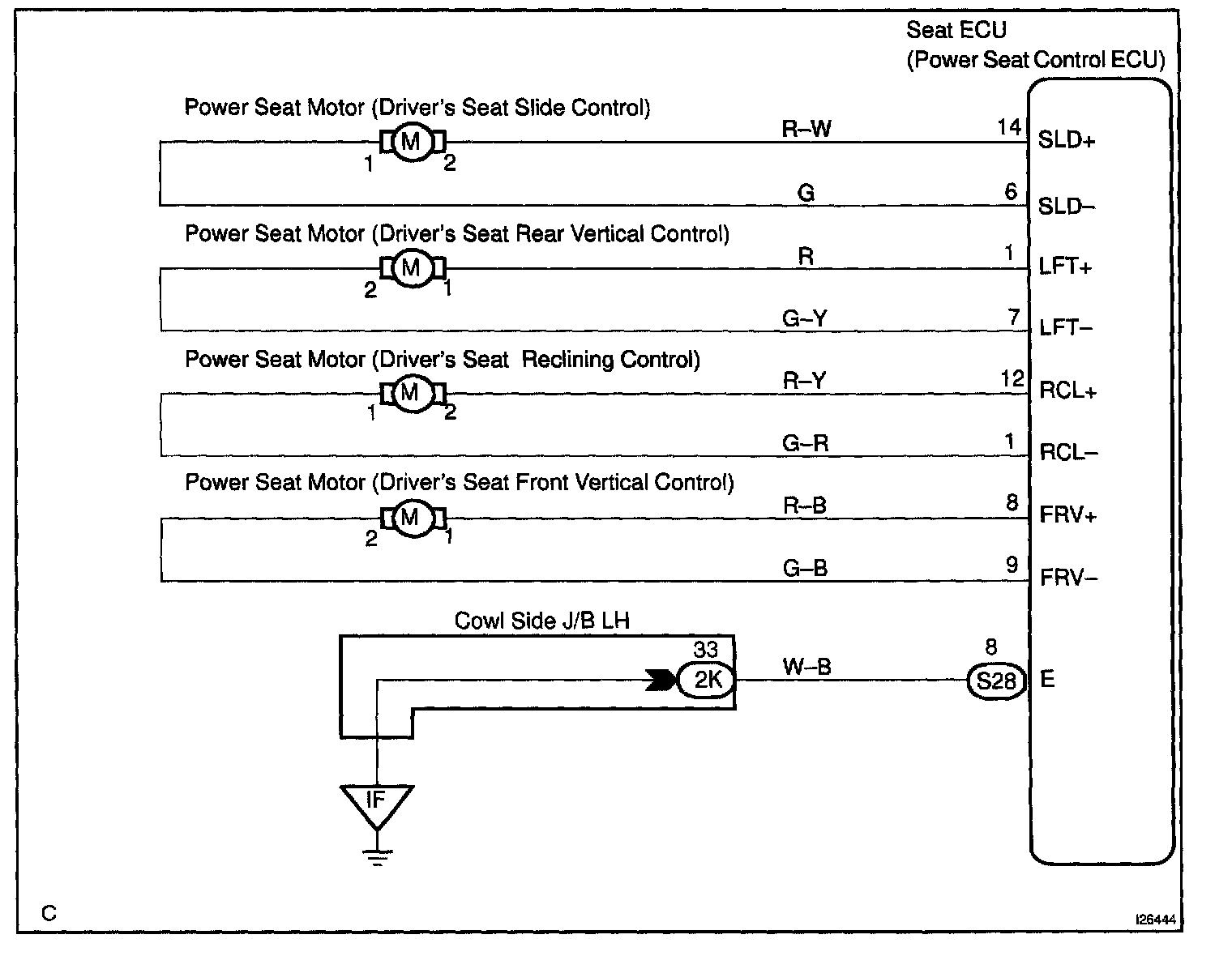 Seat ECU
(Power Seat Control ECU)

Power Seat Motor (Driver's Seat Slide Control)
M
1 2
R–W
14 SLD+
G
6 SLD–

Power Seat Motor (Driver's Seat Rear Vertical Control)
M
2 1
R
1 LFT+
G–Y
7 LFT–

Power Seat Motor (Driver's Seat Reclining Control)
M
1 2
R–Y
12 RCL+
G–R
1 RCL–

Power Seat Motor (Driver's Seat Front Vertical Control)
M
2 1
R–B
8 FRV+
G–B
9 FRV–

Cowl Side J/B LH
33
2K
W–B
8
S28
E

IF

C

I26444