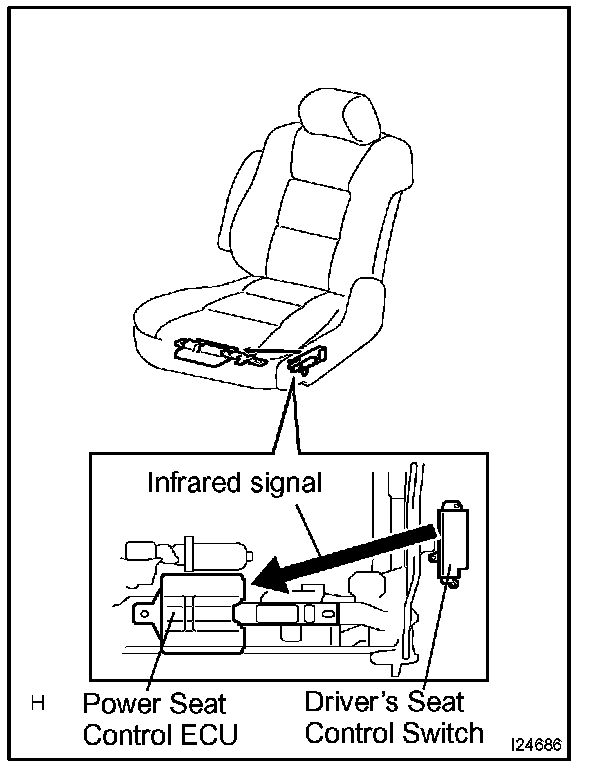 Infrared signal

H

Power Seat
Control ECU

Driver's Seat
Control Switch

I24686